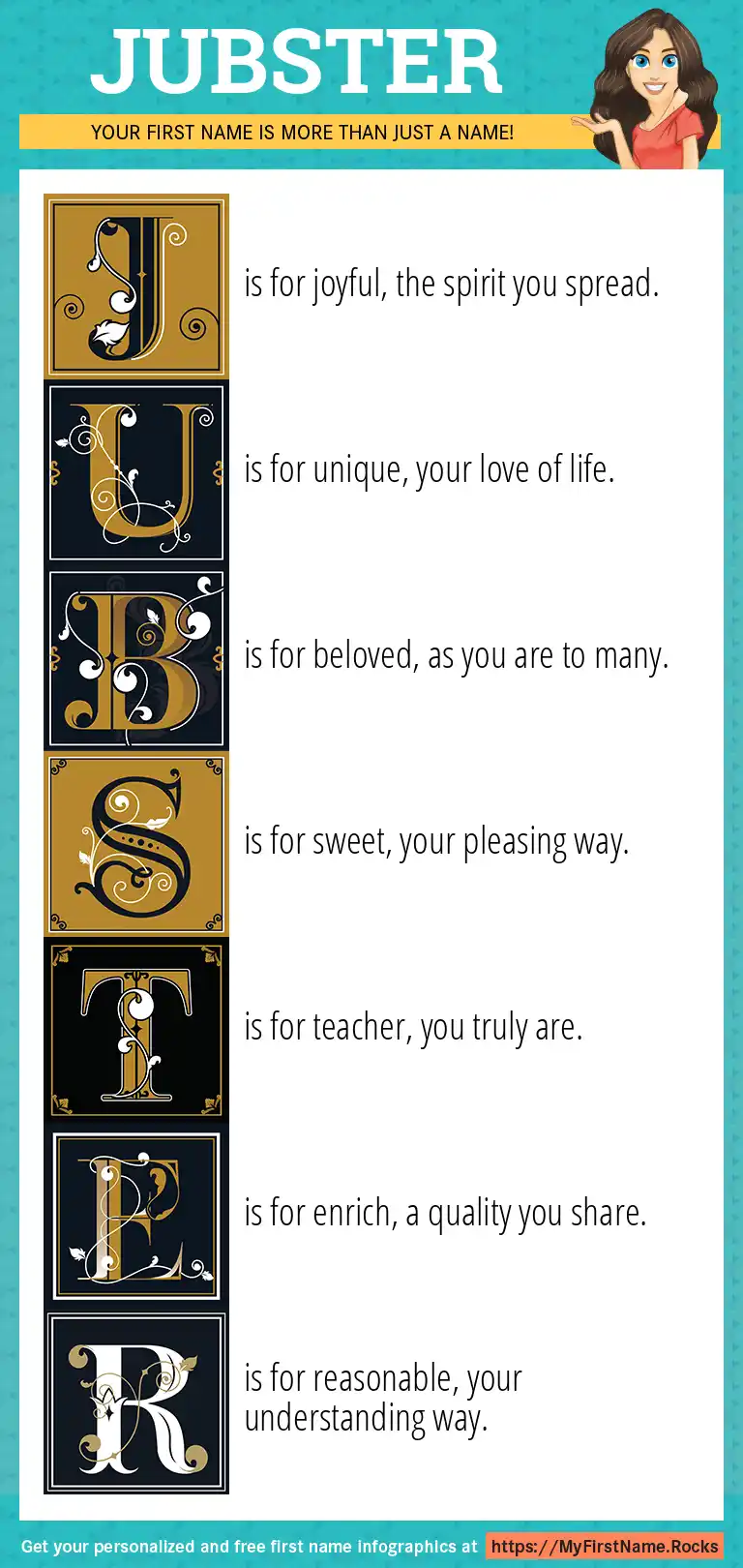 JUBSTER

YOUR FIRST NAME IS MORE THAN JUST A NAME!

J is for joyful, the spirit you spread.

U is for unique, your love of life.

B is for beloved, as you are to many.

S is for sweet, your pleasing way.

T is for teacher, you truly are.

E is for enrich, a quality you share.

R is for reasonable, your understanding way.

Get your personalized and free first name infographics at https://MyFirstName.Rocks