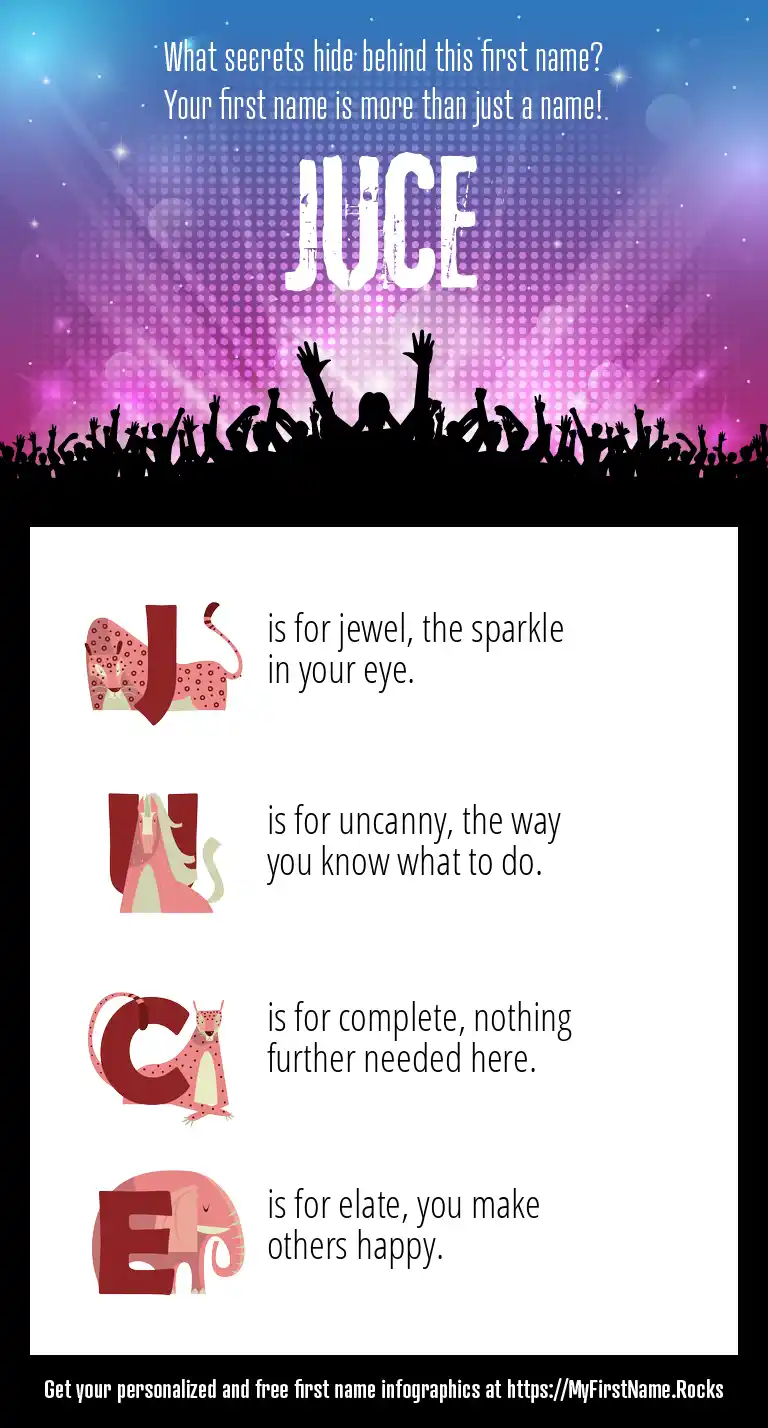 What secrets hide behind this first name?
Your first name is more than just a name!

JUCE

J is for jewel, the sparkle in your eye.

U is for uncanny, the way you know what to do.

C is for complete, nothing further needed here.

E is for elate, you make others happy.

Get your personalized and free first name infographics at https://MyFirstName.Rocks