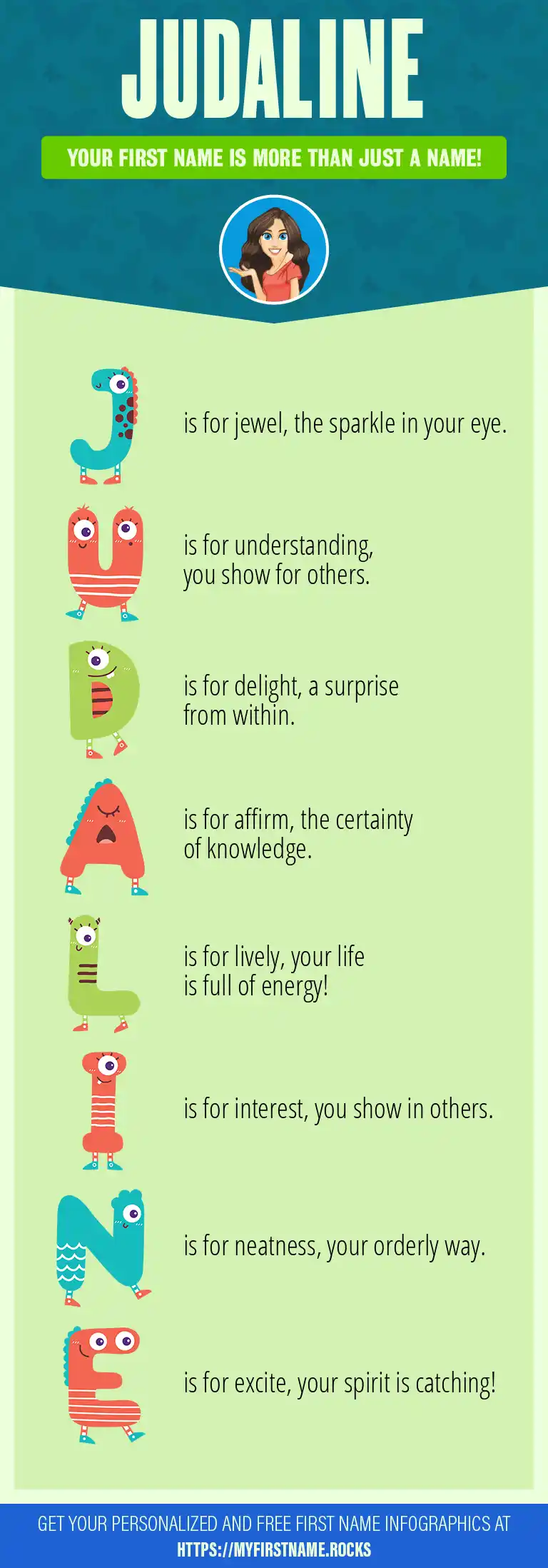 JUDALINE

YOUR FIRST NAME IS MORE THAN JUST A NAME!

J is for jewel, the sparkle in your eye.

U is for understanding, you show for others.

D is for delight, a surprise from within.

A is for affirm, the certainty of knowledge.

L is for lively, your life is full of energy!

I is for interest, you show in others.

N is for neatness, your orderly way.

E is for excite, your spirit is catching!

GET YOUR PERSONALIZED AND FREE FIRST NAME INFOGRAPHICS AT HTTPS://MYFIRSTNAME.ROCKS