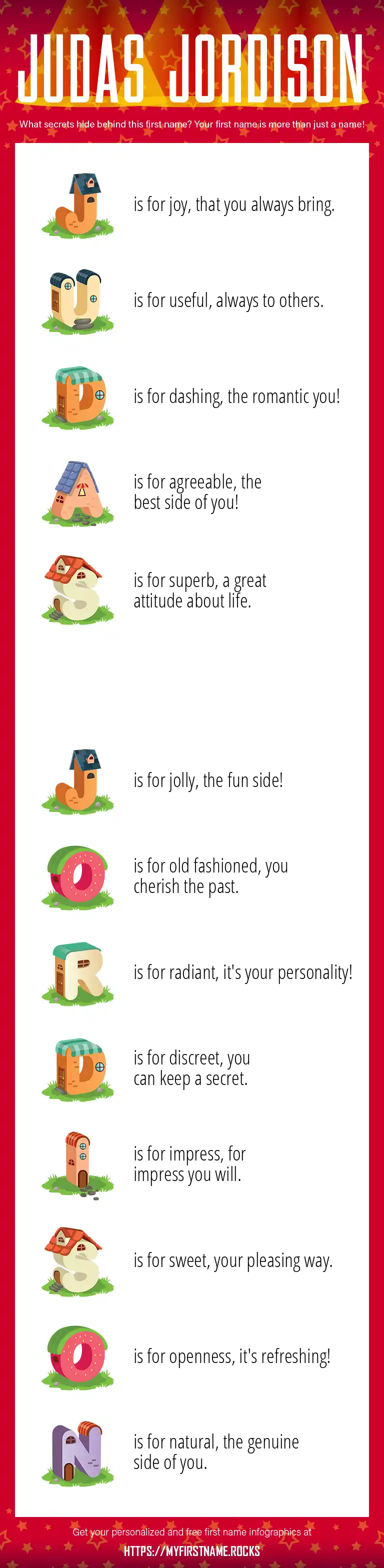 JUDAS JORDISON

What secrets hide behind this first name? Your first name is more than just a name!

J is for joy, that you always bring.

U is for useful, always to others.

D is for dashing, the romantic you!

A is for agreeable, the best side of you!

S is for superb, a great attitude about life.

J is for jolly, the fun side!

O is for old fashioned, you cherish the past.

R is for radiant, it's your personality!

D is for discreet, you can keep a secret.

I is for impress, for impress you will.

S is for sweet, your pleasing way.

O is for openness, it's refreshing!

N is for natural, the genuine side of you.

Get your personalized and free first name infographics at

HTTPS://MYFIRSTNAME.ROCKS