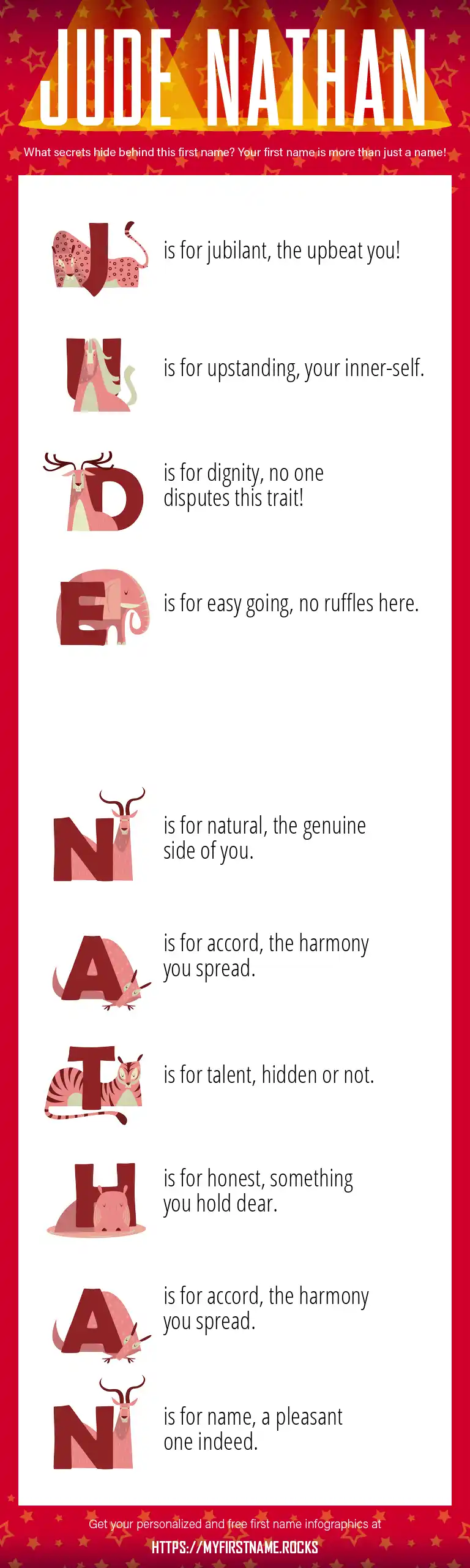 JUDE NATHAN

What secrets hide behind this first name? Your first name is more than just a name!

J is for jubilant, the upbeat you!

U is for upstanding, your inner-self.

D is for dignity, no one disputes this trait!

E is for easy going, no ruffles here.

N is for natural, the genuine side of you.

A is for accord, the harmony you spread.

T is for talent, hidden or not.

H is for honest, something you hold dear.

A is for accord, the harmony you spread.

N is for name, a pleasant one indeed.

Get your personalized and free first name infographics at

HTTPS://MYFIRSTNAME.ROCKS