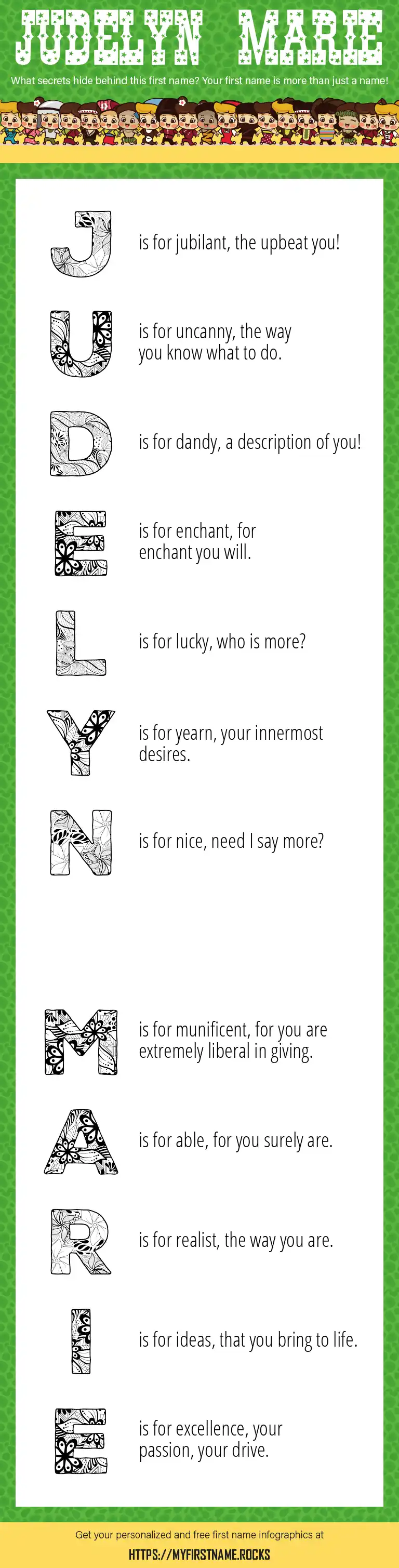 JUDELYN MARIE

What secrets hide behind this first name? Your first name is more than just a name!

J is for jubilant, the upbeat you!

U is for uncanny, the way you know what to do.

D is for dandy, a description of you!

E is for enchant, for enchant you will.

L is for lucky, who is more?

Y is for yearn, your innermost desires.

N is for nice, need I say more?

M is for munificent, for you are extremely liberal in giving.

A is for able, for you surely are.

R is for realist, the way you are.

I is for ideas, that you bring to life.

E is for excellence, your passion, your drive.

Get your personalized and free first name infographics at

HTTPS://MYFIRSTNAME.ROCKS