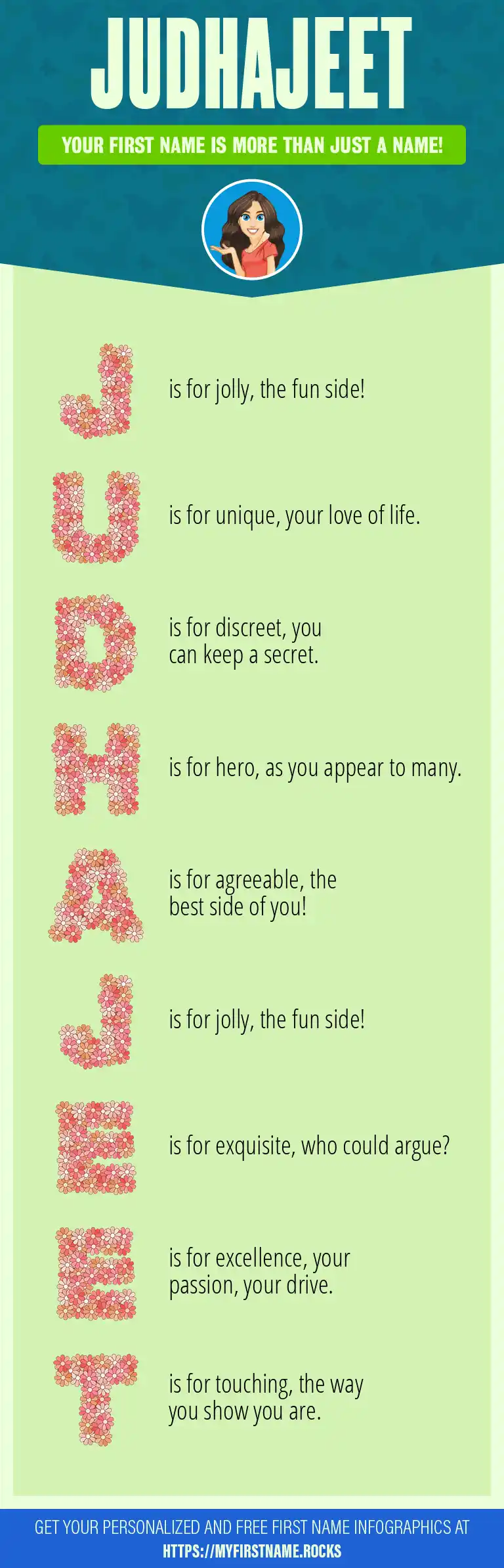 JUDHAJEET

YOUR FIRST NAME IS MORE THAN JUST A NAME!

J is for jolly, the fun side!

U is for unique, your love of life.

D is for discreet, you can keep a secret.

H is for hero, as you appear to many.

A is for agreeable, the best side of you!

J is for jolly, the fun side!

E is for exquisite, who could argue?

E is for excellence, your passion, your drive.

T is for touching, the way you show you are.

GET YOUR PERSONALIZED AND FREE FIRST NAME INFOGRAPHICS AT HTTPS://MYFIRSTNAME.ROCKS