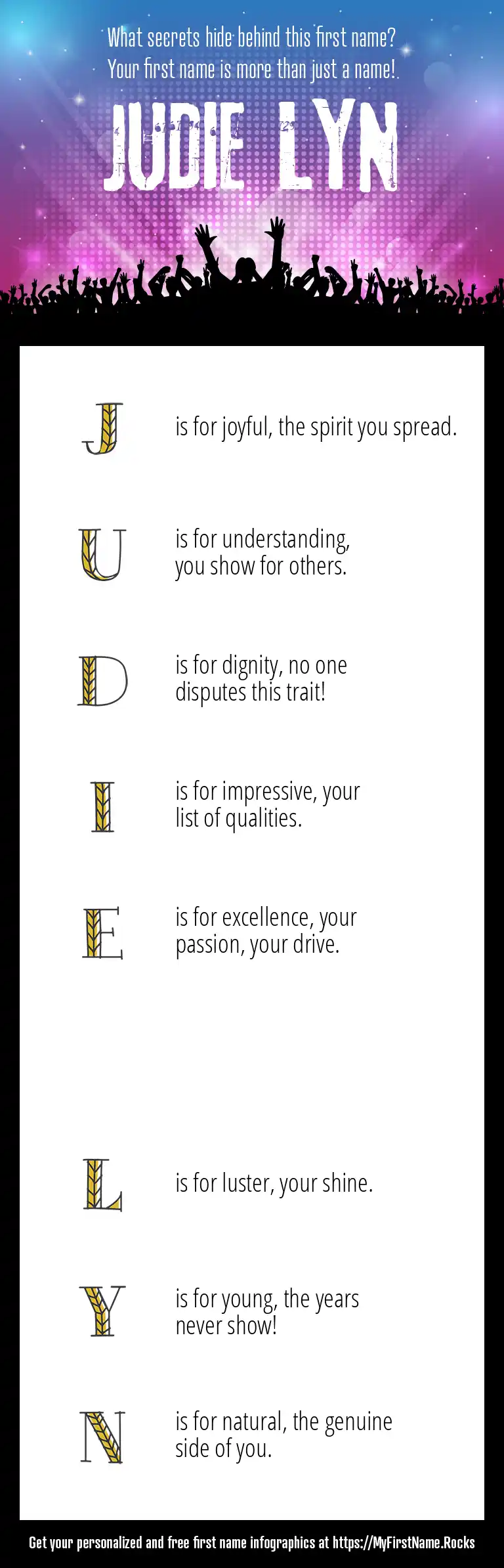 What secrets hide behind this first name?
Your first name is more than just a name!

JUDIE LYN

J is for joyful, the spirit you spread.

U is for understanding, you show for others.

D is for dignity, no one disputes this trait!

I is for impressive, your list of qualities.

E is for excellence, your passion, your drive.

L is for luster, your shine.

Y is for young, the years never show!

N is for natural, the genuine side of you.

Get your personalized and free first name infographics at https://MyFirstName.Rocks