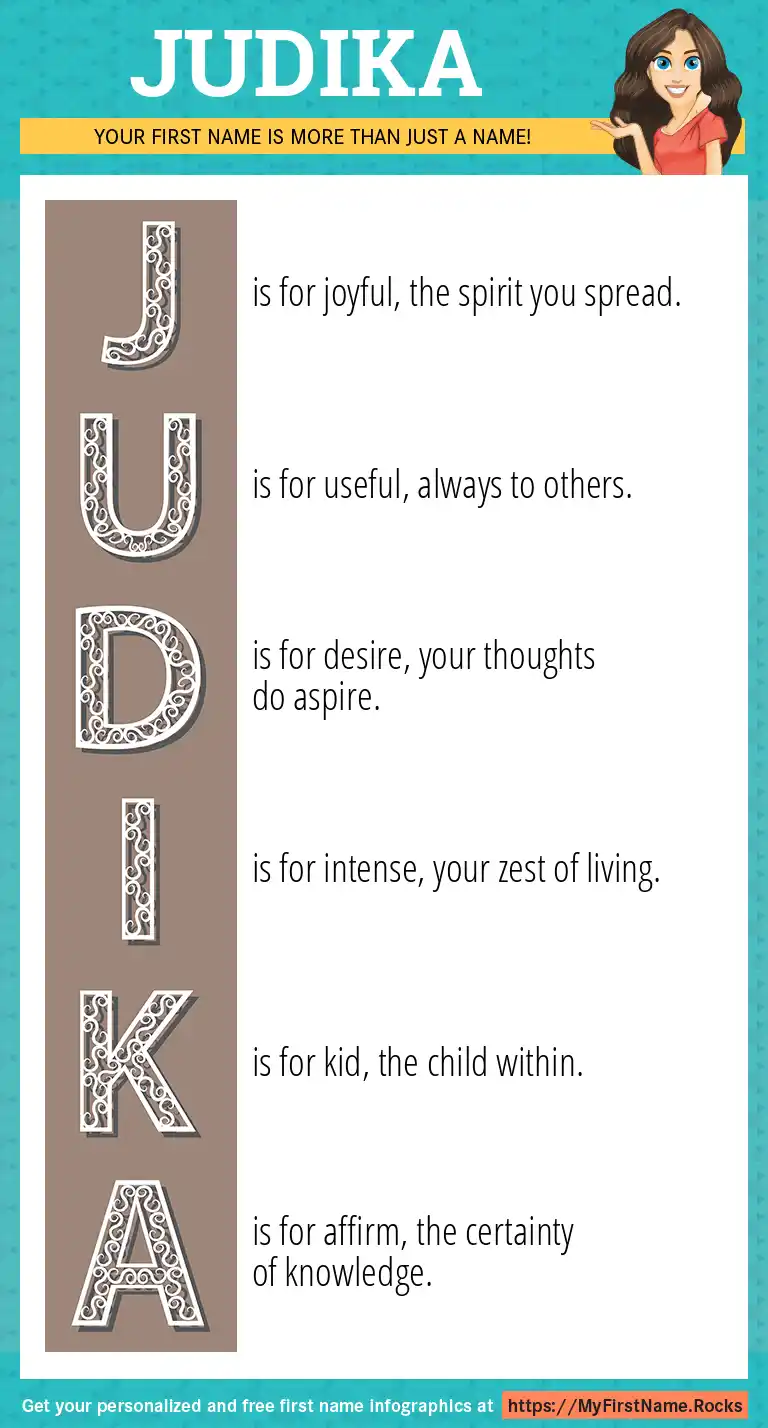 JUDIKA

YOUR FIRST NAME IS MORE THAN JUST A NAME!

J is for joyful, the spirit you spread.

U is for useful, always to others.

D is for desire, your thoughts do aspire.

I is for intense, your zest of living.

K is for kid, the child within.

A is for affirm, the certainty of knowledge.

Get your personalized and free first name infographics at https://MyFirstName.Rocks