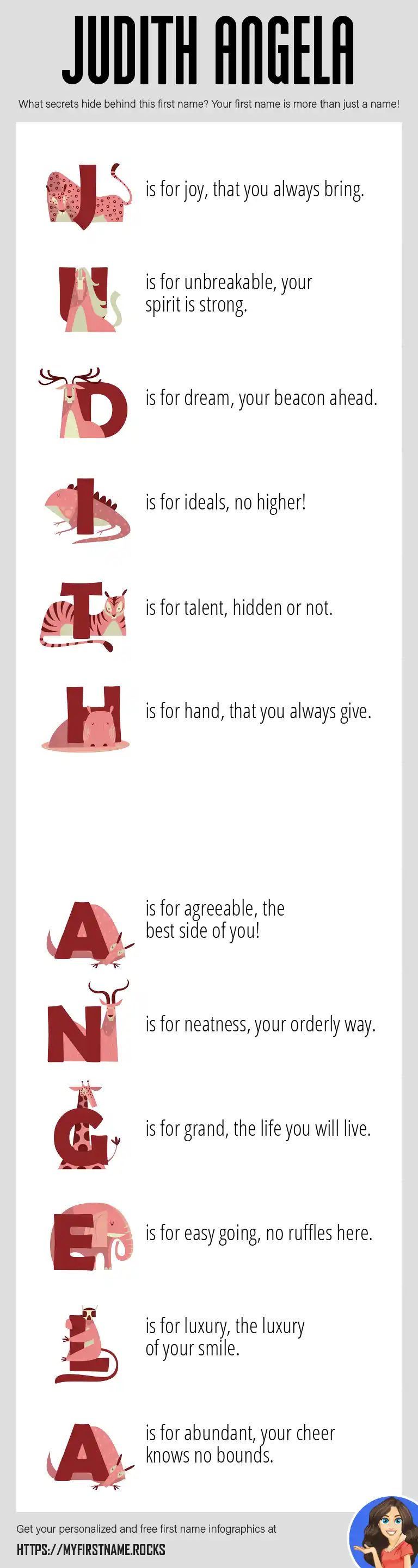 JUDITH ANGELA

What secrets hide behind this first name? Your first name is more than just a name!

J is for joy, that you always bring.

U is for unbreakable, your spirit is strong.

D is for dream, your beacon ahead.

I is for ideals, no higher!

T is for talent, hidden or not.

H is for hand, that you always give.

A is for agreeable, the best side of you!

N is for neatness, your orderly way.

G is for grand, the life you will live.

E is for easy going, no ruffles here.

L is for luxury, the luxury of your smile.

A is for abundant, your cheer knows no bounds.

Get your personalized and free first name infographics at

HTTPS://MYFIRSTNAME.ROCKS