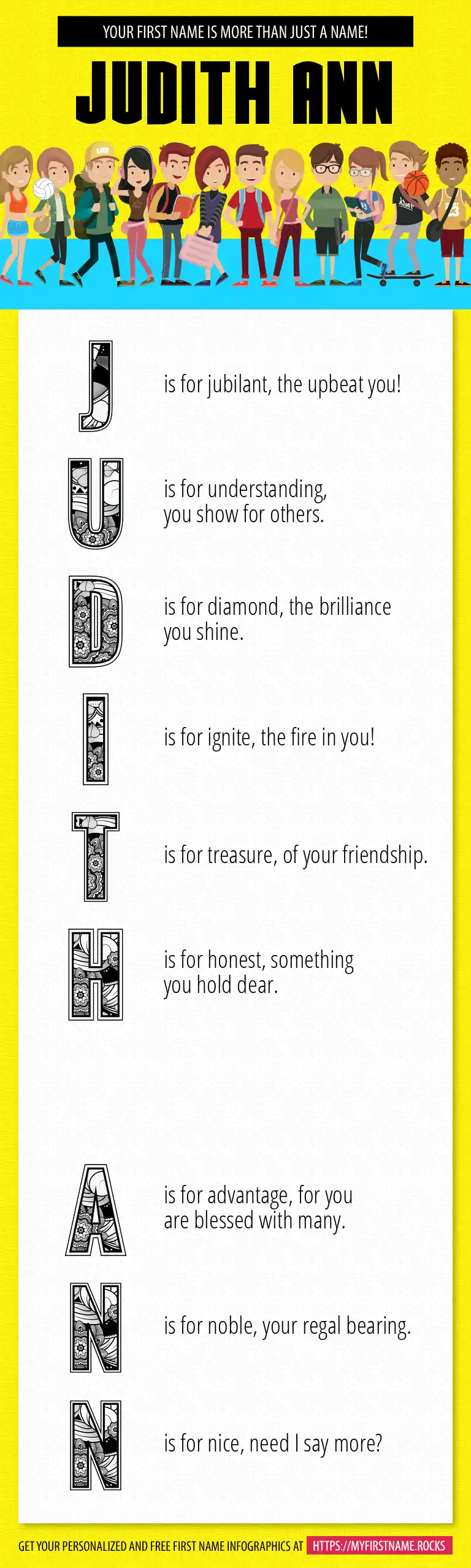 YOUR FIRST NAME IS MORE THAN JUST A NAME!

JUDITH ANN

J is for jubilant, the upbeat you!

U is for understanding, you show for others.

D is for diamond, the brilliance you shine.

I is for ignite, the fire in you!

T is for treasure, of your friendship.

H is for honest, something you hold dear.

A is for advantage, for you are blessed with many.

N is for noble, your regal bearing.

N is for nice, need I say more?

GET YOUR PERSONALIZED AND FREE FIRST NAME INFOGRAPHICS AT HTTPS://MYFIRSTNAME.ROCKS