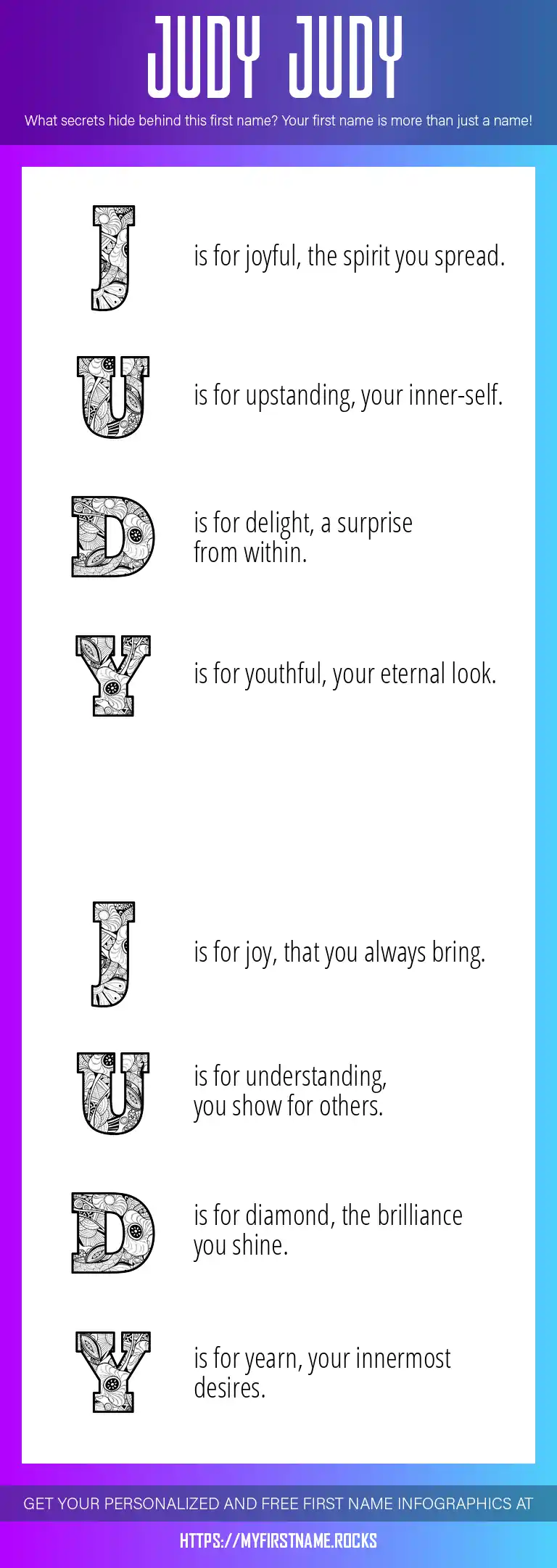 JUDY JUDY

What secrets hide behind this first name? Your first name is more than just a name!

J is for joyful, the spirit you spread.

U is for upstanding, your inner-self.

D is for delight, a surprise from within.

Y is for youthful, your eternal look.

J is for joy, that you always bring.

U is for understanding, you show for others.

D is for diamond, the brilliance you shine.

Y is for yearn, your innermost desires.

GET YOUR PERSONALIZED AND FREE FIRST NAME INFOGRAPHICS AT

HTTPS://MYFIRSTNAME.ROCKS