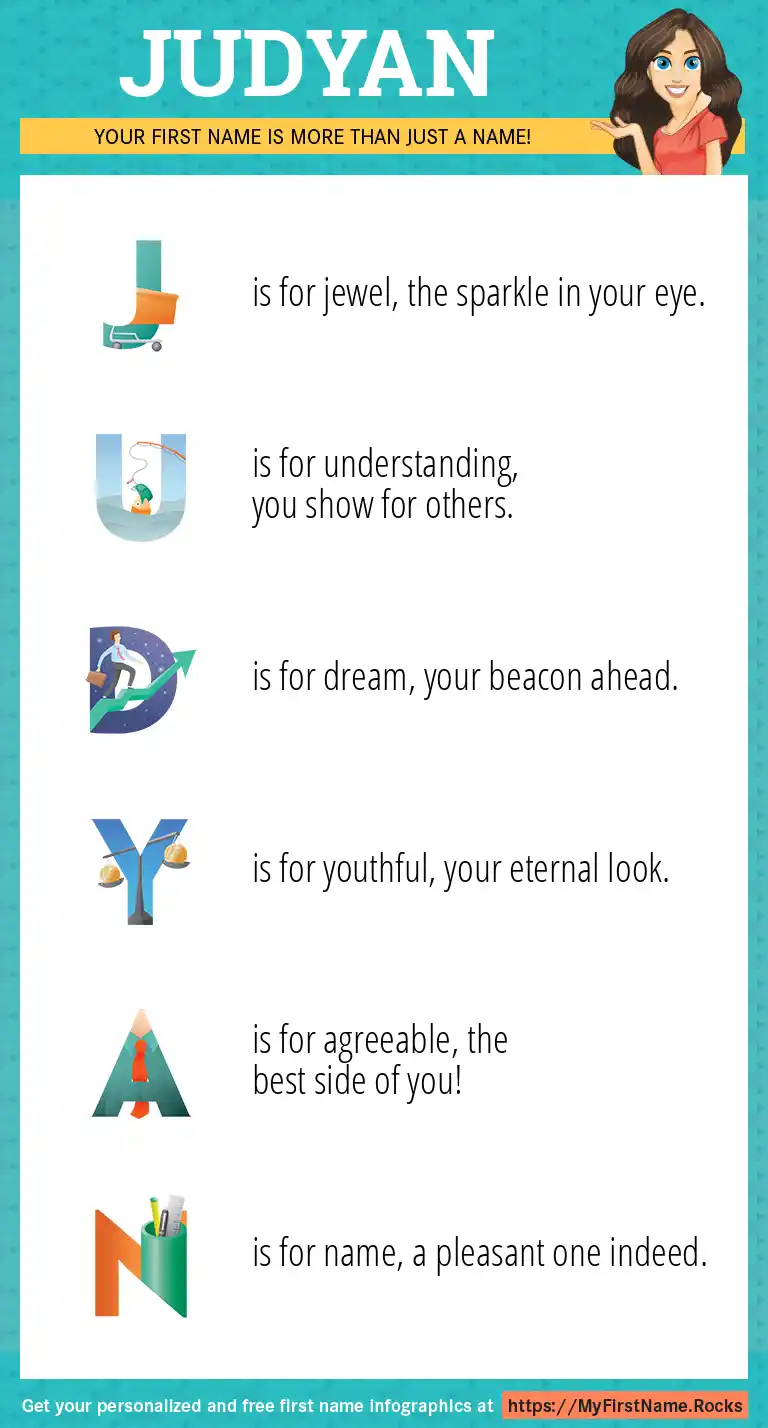 JUDYAN

YOUR FIRST NAME IS MORE THAN JUST A NAME!

J is for jewel, the sparkle in your eye.

U is for understanding, you show for others.

D is for dream, your beacon ahead.

Y is for youthful, your eternal look.

A is for agreeable, the best side of you!

N is for name, a pleasant one indeed.

Get your personalized and free first name infographics at https://MyFirstName.Rocks