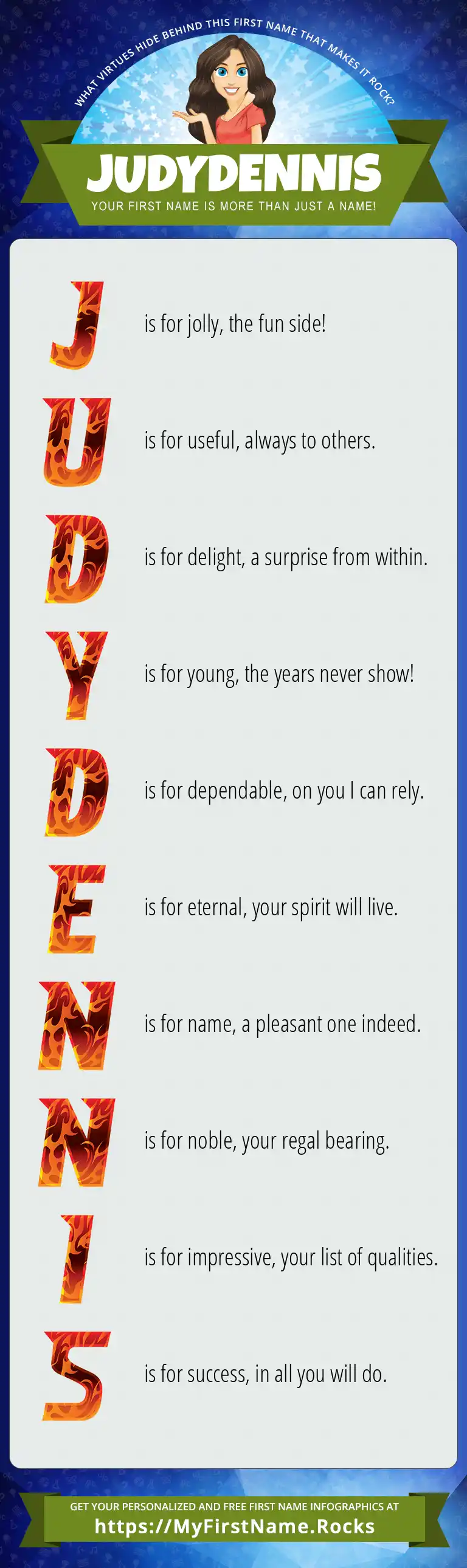 WHAT VIRTUES HIDE BEHIND THIS FIRST NAME THAT MAKES IT ROCK?

JUDYDENNIS

YOUR FIRST NAME IS MORE THAN JUST A NAME!

J is for jolly, the fun side!

U is for useful, always to others.

D is for delight, a surprise from within.

Y is for young, the years never show!

D is for dependable, on you I can rely.

E is for eternal, your spirit will live.

N is for name, a pleasant one indeed.

N is for noble, your regal bearing.

I is for impressive, your list of qualities.

S is for success, in all you will do.

GET YOUR PERSONALIZED AND FREE FIRST NAME INFOGRAPHICS AT

https://MyFirstName.Rocks