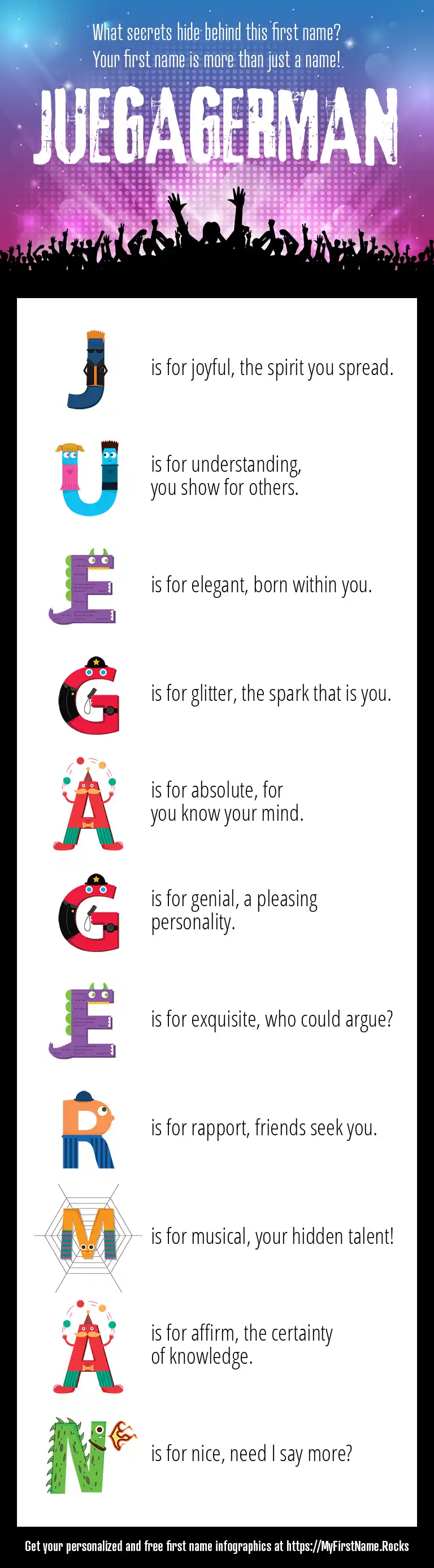 What secrets hide behind this first name?
Your first name is more than just a name!

JUEGAGERMAN

J is for joyful, the spirit you spread.

U is for understanding, you show for others.

E is for elegant, born within you.

G is for glitter, the spark that is you.

A is for absolute, for you know your mind.

G is for genial, a pleasing personality.

E is for exquisite, who could argue?

R is for rapport, friends seek you.

M is for musical, your hidden talent!

A is for affirm, the certainty of knowledge.

N is for nice, need I say more?

Get your personalized and free first name infographics at https://MyFirstName.Rocks