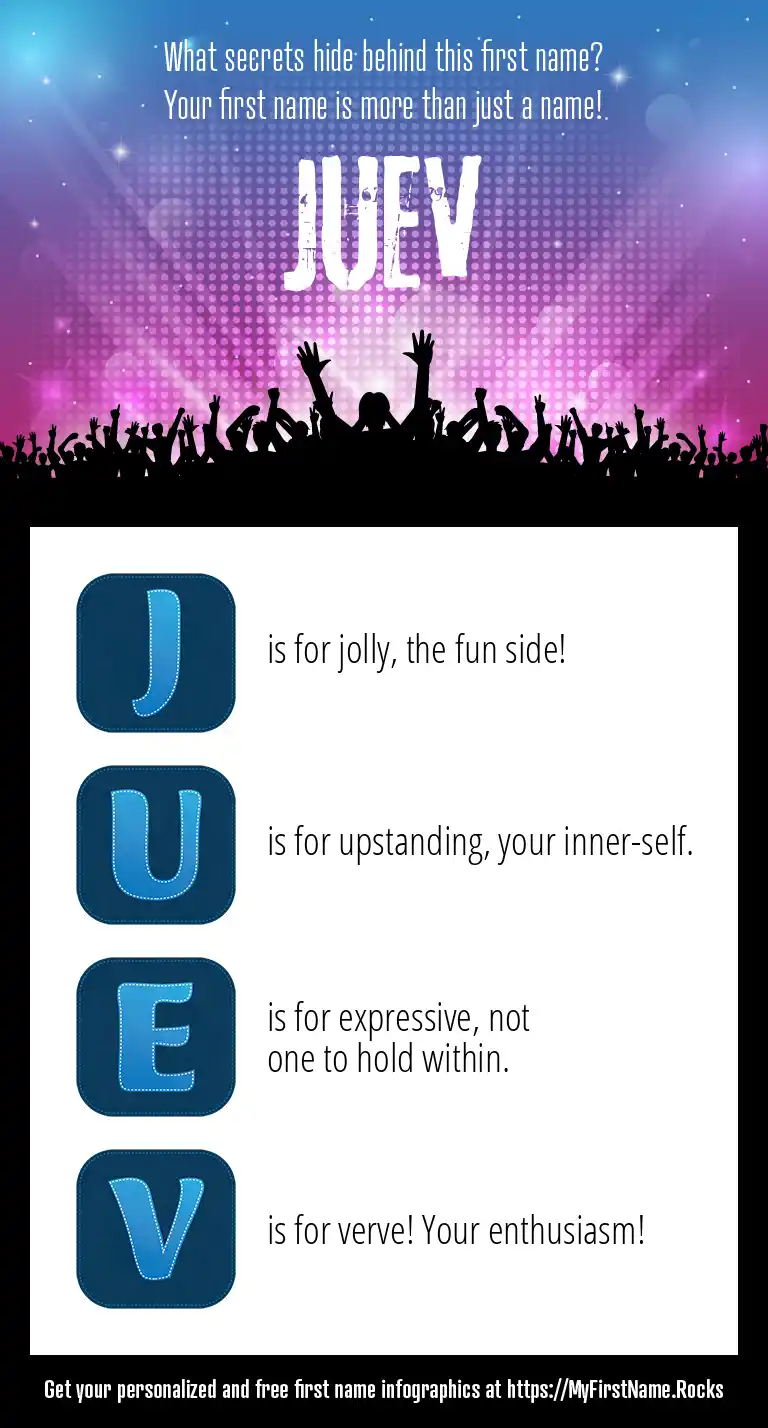 What secrets hide behind this first name?
Your first name is more than just a name!

JUEV

J

is for jolly, the fun side!

U

is for upstanding, your inner-self.

E

is for expressive, not one to hold within.

V

is for verve! Your enthusiasm!

Get your personalized and free first name infographics at https://MyFirstName.Rocks