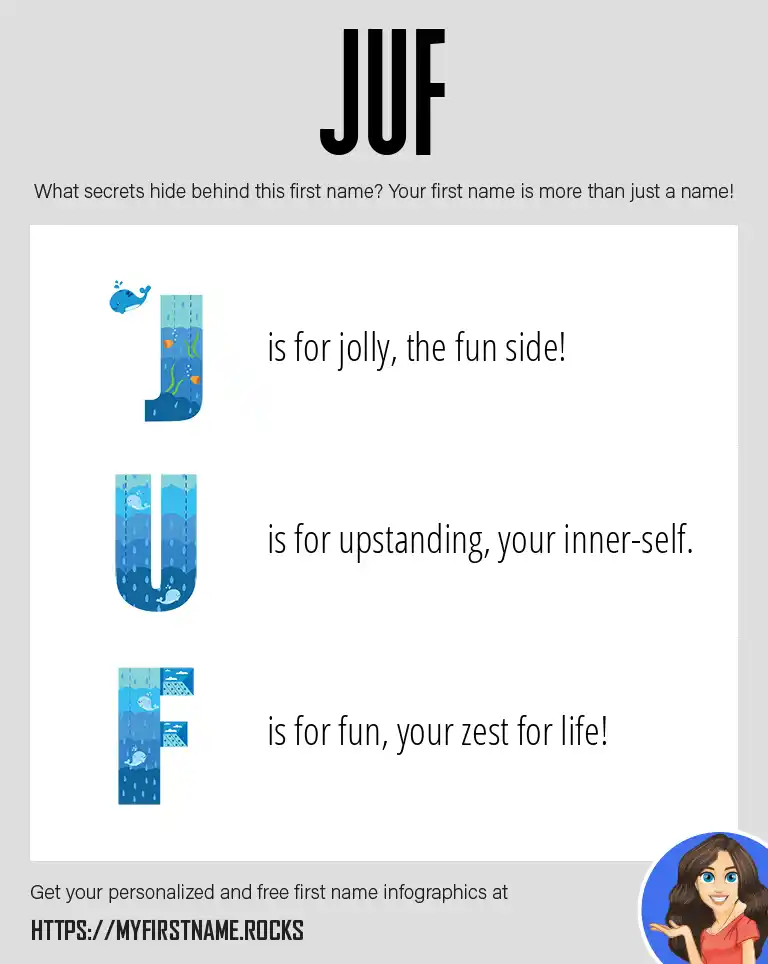 JUF

What secrets hide behind this first name? Your first name is more than just a name!

J is for jolly, the fun side!

U is for upstanding, your inner-self.

F is for fun, your zest for life!

Get your personalized and free first name infographics at

HTTPS://MYFIRSTNAME.ROCKS