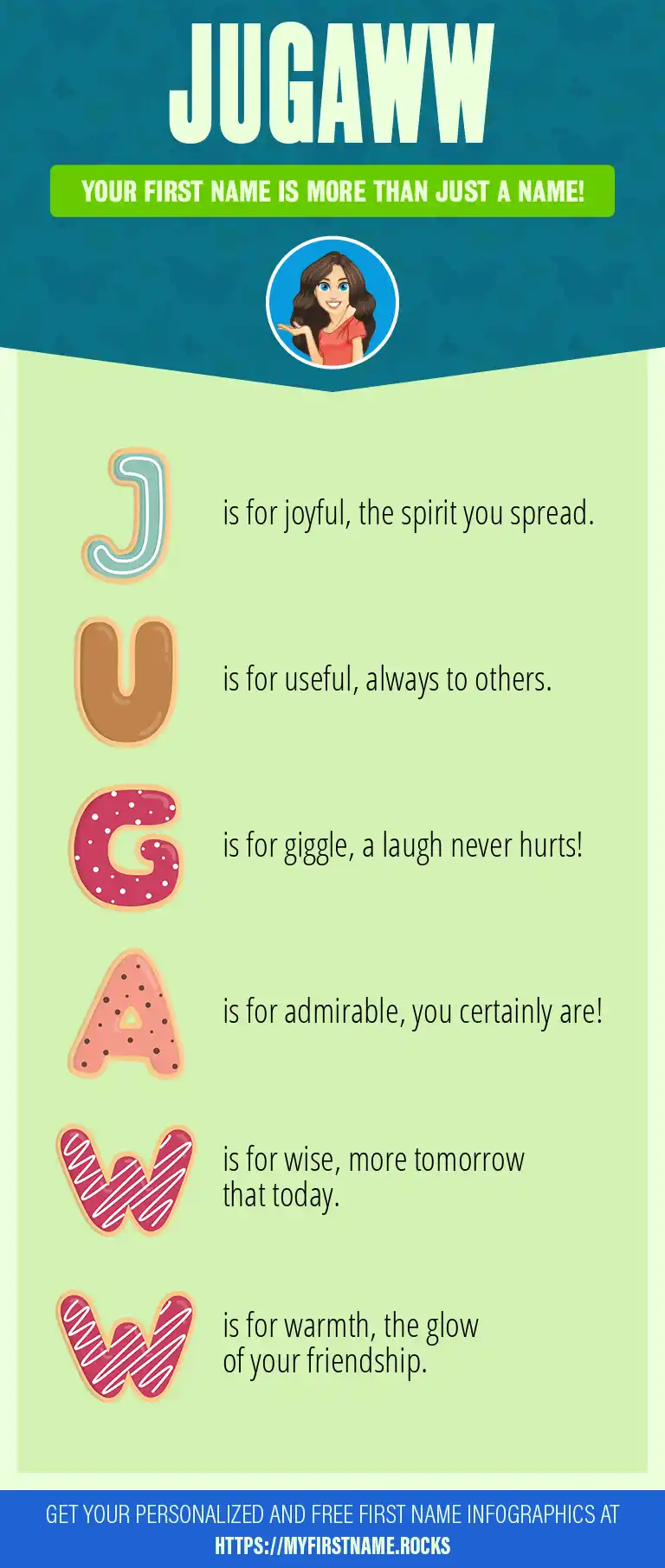 JUGAWW

YOUR FIRST NAME IS MORE THAN JUST A NAME!

J is for joyful, the spirit you spread.

U is for useful, always to others.

G is for giggle, a laugh never hurts!

A is for admirable, you certainly are!

W is for wise, more tomorrow that today.

W is for warmth, the glow of your friendship.

GET YOUR PERSONALIZED AND FREE FIRST NAME INFOGRAPHICS AT HTTPS://MYFIRSTNAME.ROCKS