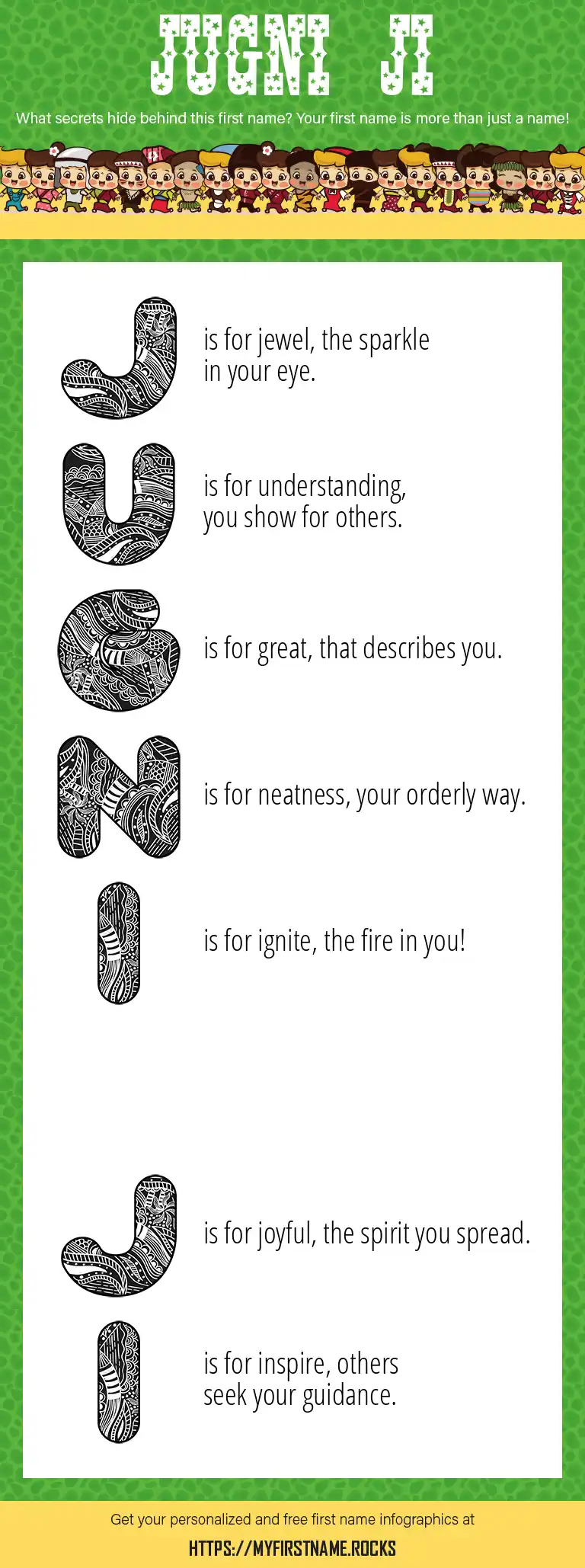 JUGNI JI

What secrets hide behind this first name? Your first name is more than just a name!

J is for jewel, the sparkle in your eye.

U is for understanding, you show for others.

G is for great, that describes you.

N is for neatness, your orderly way.

I is for ignite, the fire in you!

J is for joyful, the spirit you spread.

I is for inspire, others seek your guidance.

Get your personalized and free first name infographics at

HTTPS://MYFIRSTNAME.ROCKS