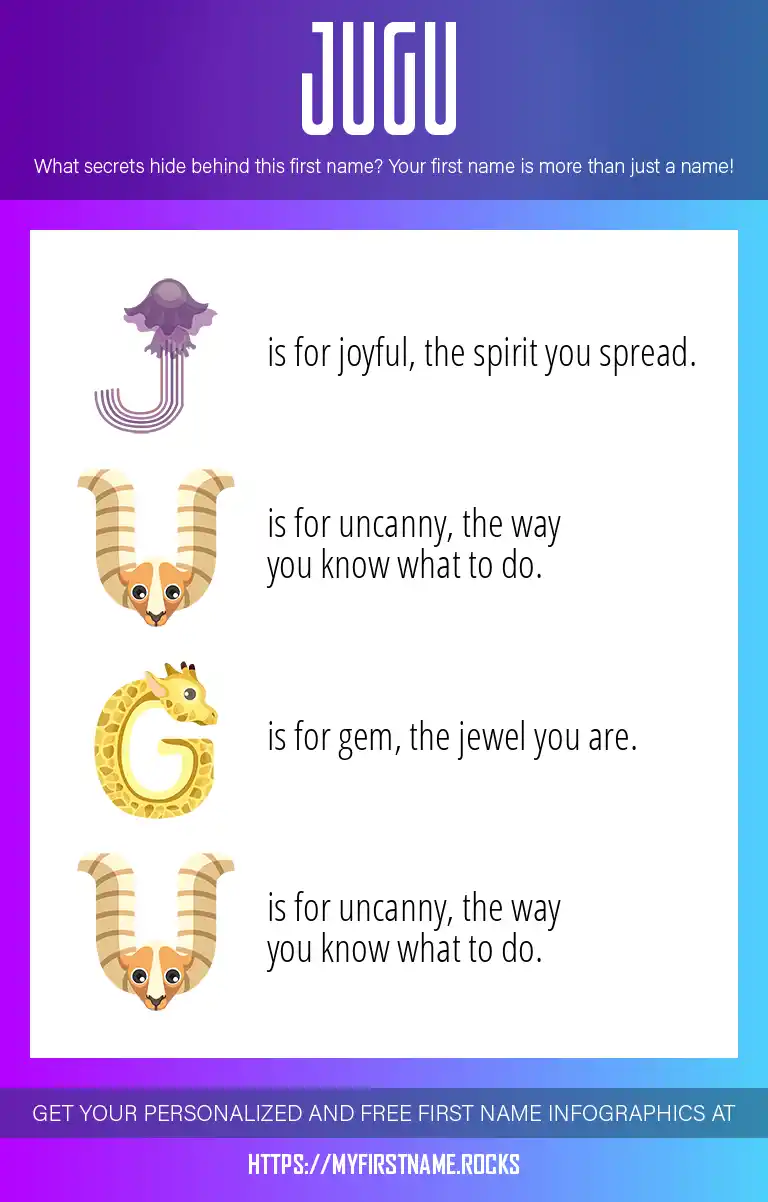 JUGU

What secrets hide behind this first name? Your first name is more than just a name!

J is for joyful, the spirit you spread.

U is for uncanny, the way you know what to do.

G is for gem, the jewel you are.

U is for uncanny, the way you know what to do.

GET YOUR PERSONALIZED AND FREE FIRST NAME INFOGRAPHICS AT

HTTPS://MYFIRSTNAME.ROCKS