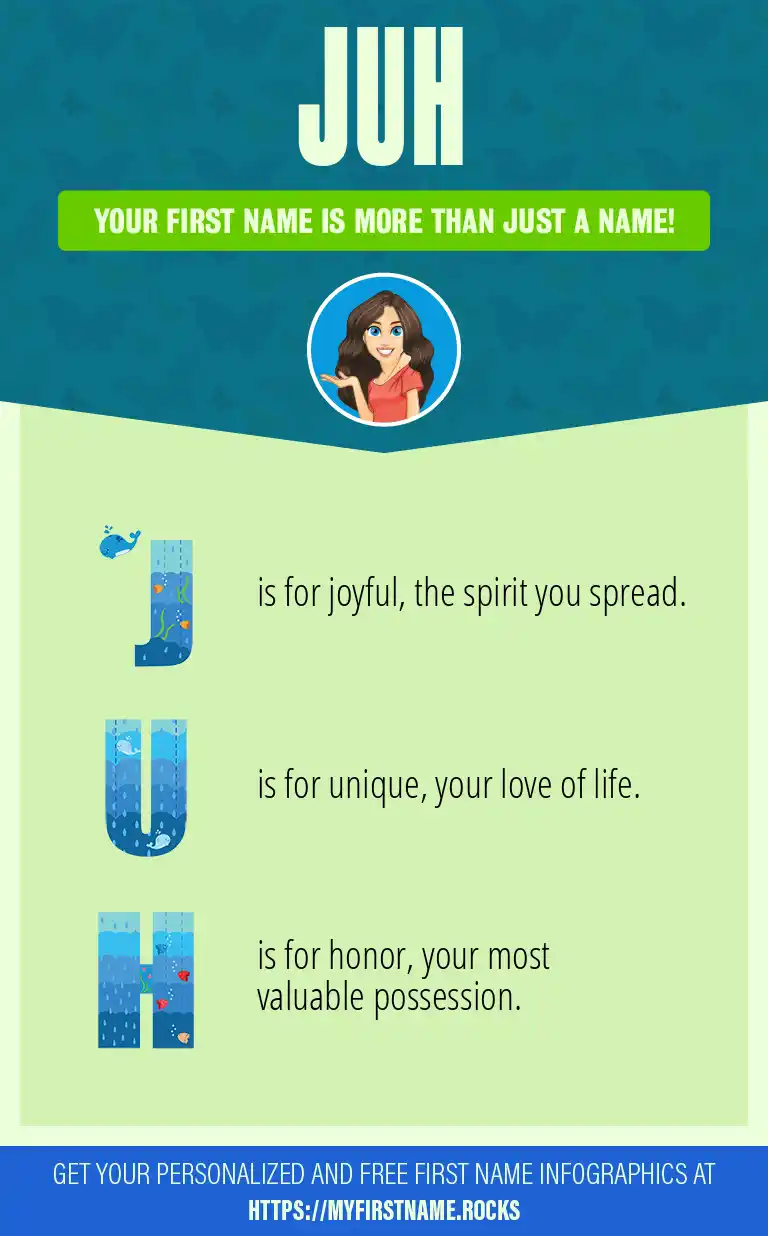 JUH

YOUR FIRST NAME IS MORE THAN JUST A NAME!

J is for joyful, the spirit you spread.

U is for unique, your love of life.

H is for honor, your most valuable possession.

GET YOUR PERSONALIZED AND FREE FIRST NAME INFOGRAPHICS AT
HTTPS://MYFIRSTNAME.ROCKS