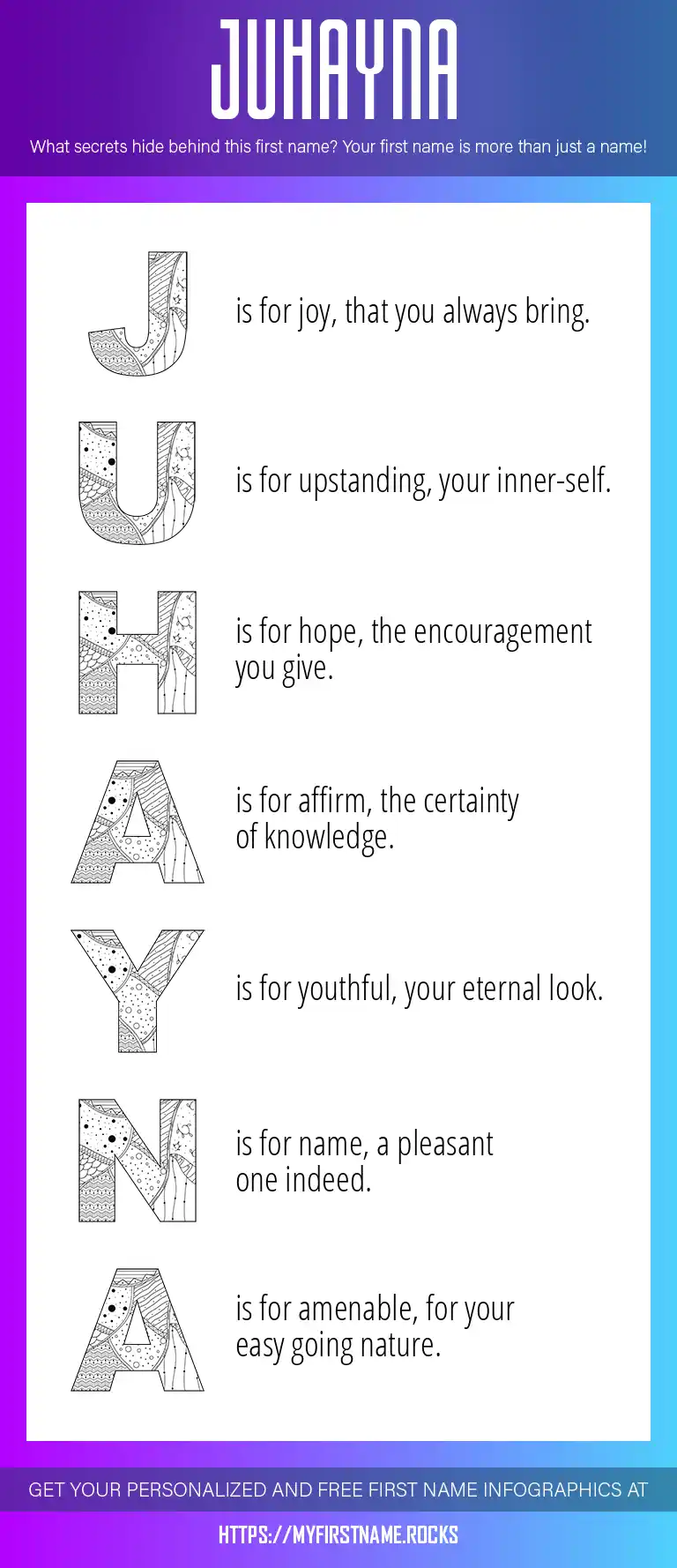 JUHAYNA

What secrets hide behind this first name? Your first name is more than just a name!

J is for joy, that you always bring.

U is for upstanding, your inner-self.

H is for hope, the encouragement you give.

A is for affirm, the certainty of knowledge.

Y is for youthful, your eternal look.

N is for name, a pleasant one indeed.

A is for amenable, for your easy going nature.

GET YOUR PERSONALIZED AND FREE FIRST NAME INFOGRAPHICS AT

HTTPS://MYFIRSTNAME.ROCKS