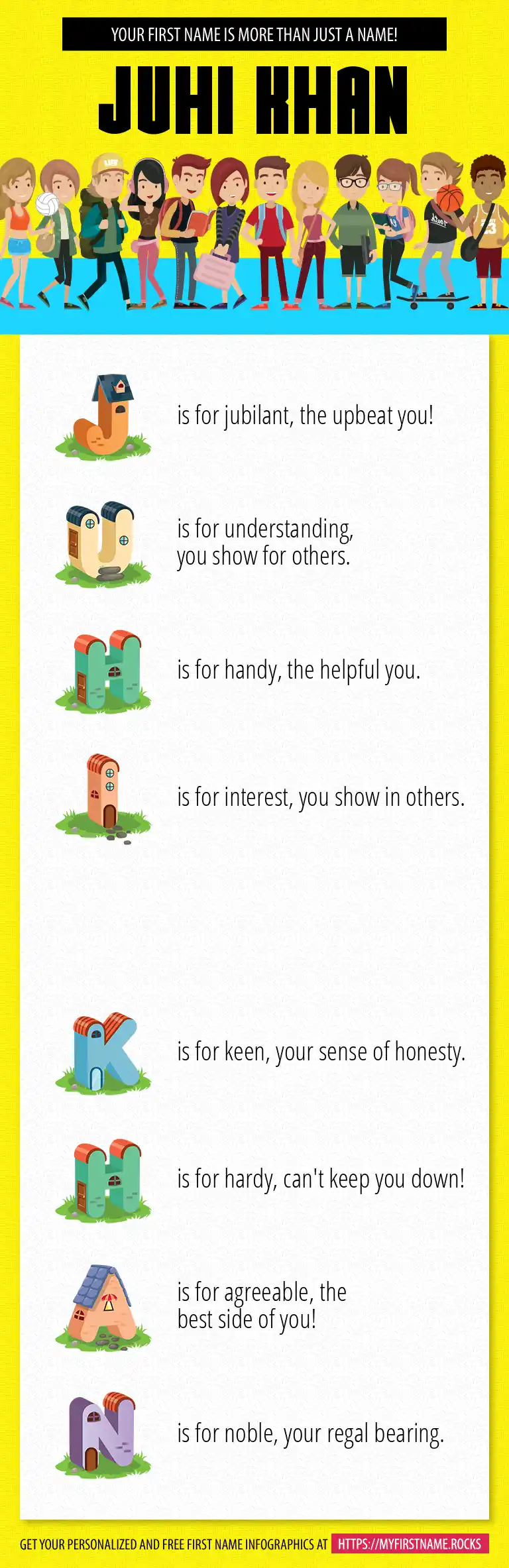 YOUR FIRST NAME IS MORE THAN JUST A NAME!

JUHI KHAN

J is for jubilant, the upbeat you!

U is for understanding, you show for others.

H is for handy, the helpful you.

I is for interest, you show in others.

K is for keen, your sense of honesty.

H is for hardy, can't keep you down!

A is for agreeable, the best side of you!

N is for noble, your regal bearing.

GET YOUR PERSONALIZED AND FREE FIRST NAME INFOGRAPHICS AT HTTPS://MYFIRSTNAME.ROCKS