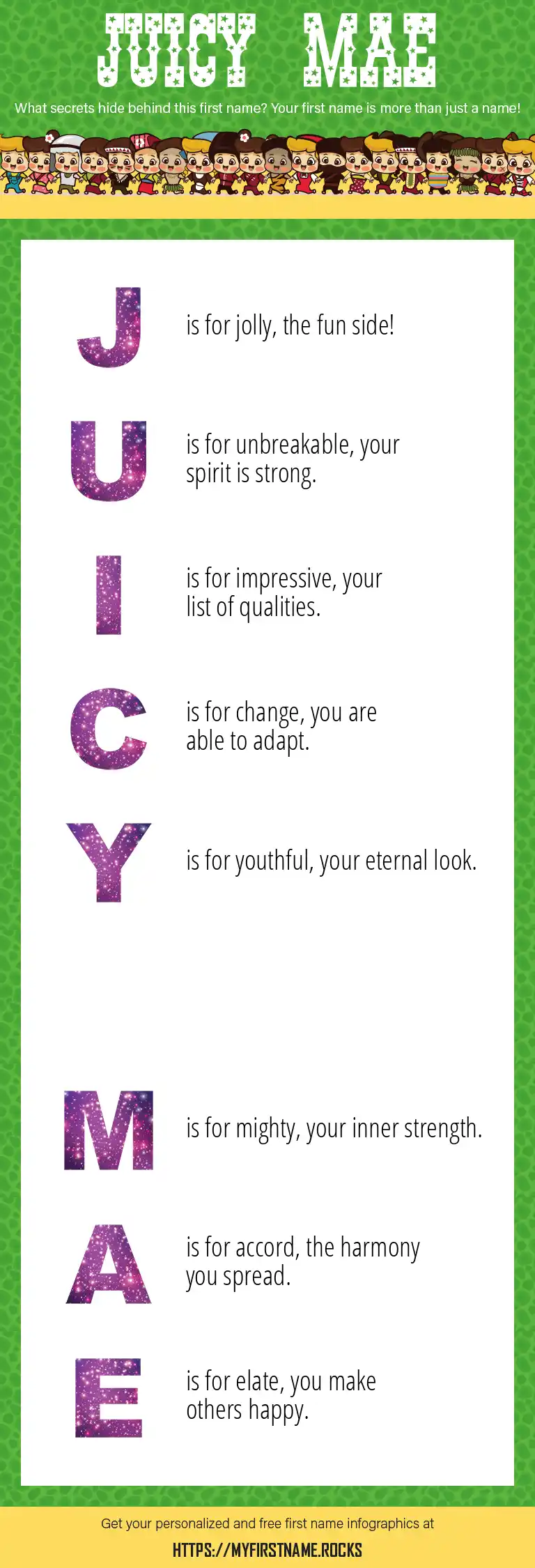 JUICY MAE

What secrets hide behind this first name? Your first name is more than just a name!

J is for jolly, the fun side!

U is for unbreakable, your spirit is strong.

I is for impressive, your list of qualities.

C is for change, you are able to adapt.

Y is for youthful, your eternal look.

M is for mighty, your inner strength.

A is for accord, the harmony you spread.

E is for elate, you make others happy.

Get your personalized and free first name infographics at

HTTPS://MYFIRSTNAME.ROCKS