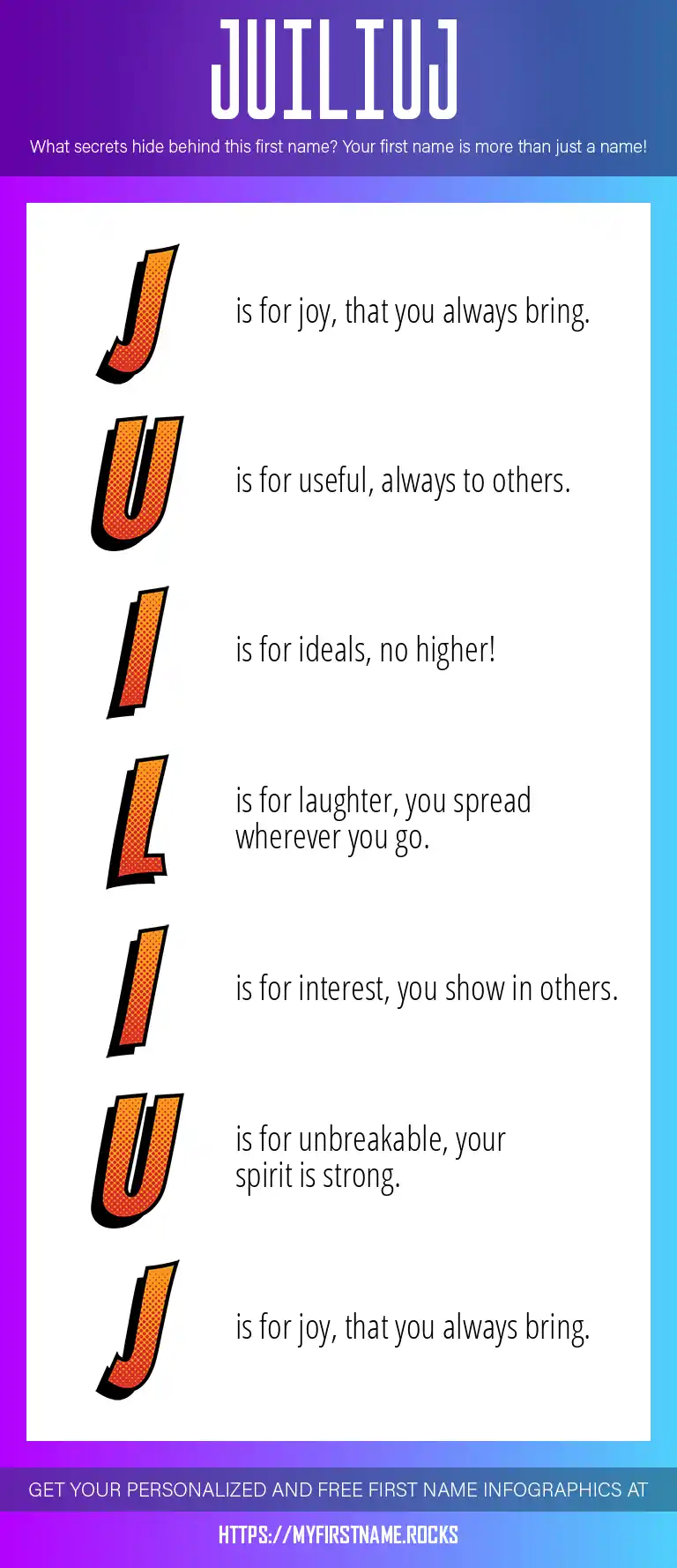 JUILIUJ

What secrets hide behind this first name? Your first name is more than just a name!

J is for joy, that you always bring.

U is for useful, always to others.

I is for ideals, no higher!

L is for laughter, you spread wherever you go.

I is for interest, you show in others.

U is for unbreakable, your spirit is strong.

J is for joy, that you always bring.

GET YOUR PERSONALIZED AND FREE FIRST NAME INFOGRAPHICS AT

HTTPS://MYFIRSTNAME.ROCKS