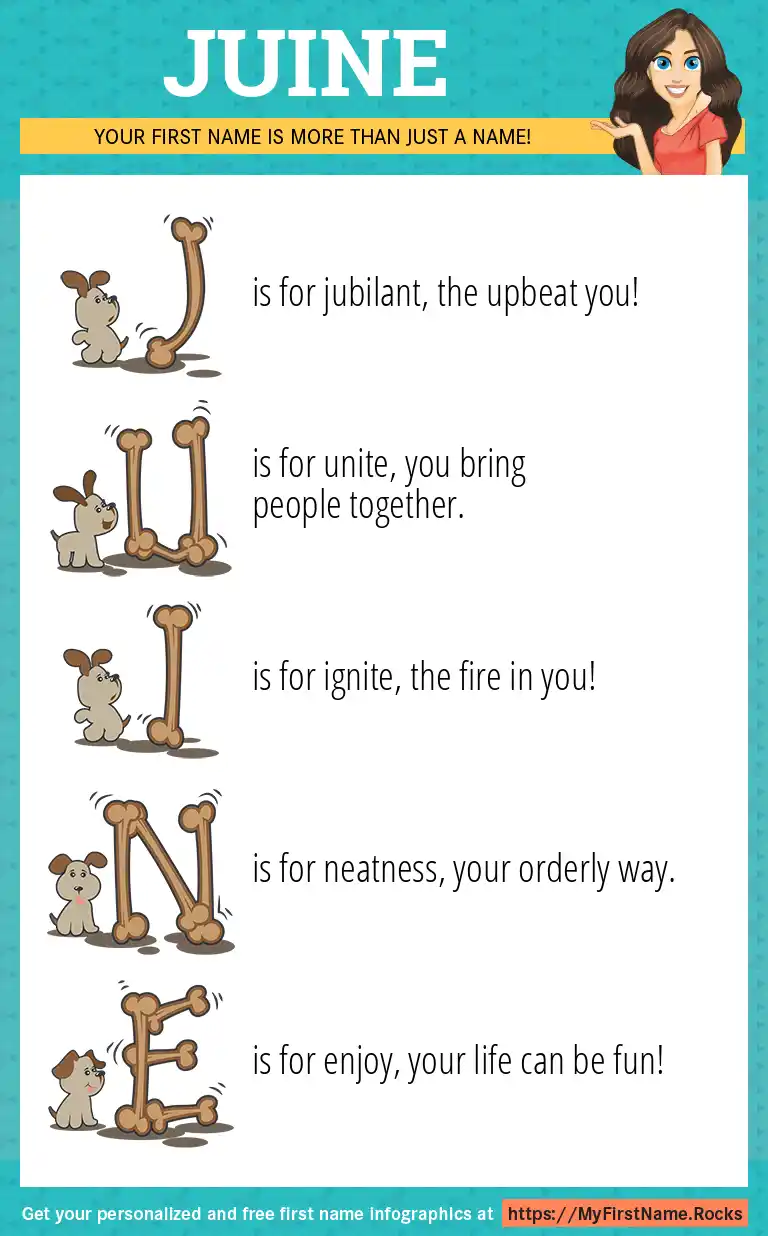 JUINE

YOUR FIRST NAME IS MORE THAN JUST A NAME!

J is for jubilant, the upbeat you!

U is for unite, you bring people together.

I is for ignite, the fire in you!

N is for neatness, your orderly way.

E is for enjoy, your life can be fun!

Get your personalized and free first name infographics at https://MyFirstName.Rocks