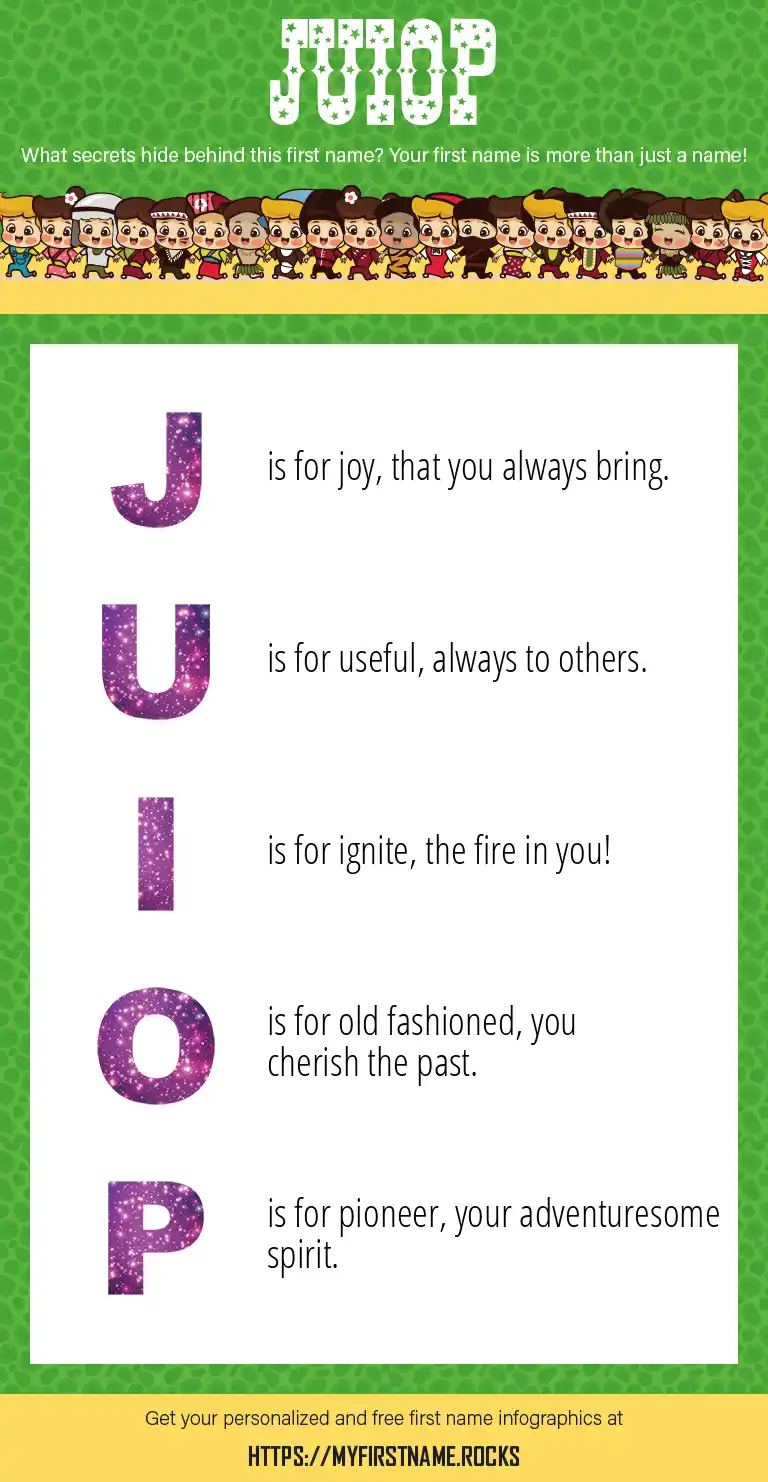 JUIOP

What secrets hide behind this first name? Your first name is more than just a name!

J is for joy, that you always bring.

U is for useful, always to others.

I is for ignite, the fire in you!

O is for old fashioned, you cherish the past.

P is for pioneer, your adventuresome spirit.

Get your personalized and free first name infographics at

HTTPS://MYFIRSTNAME.ROCKS