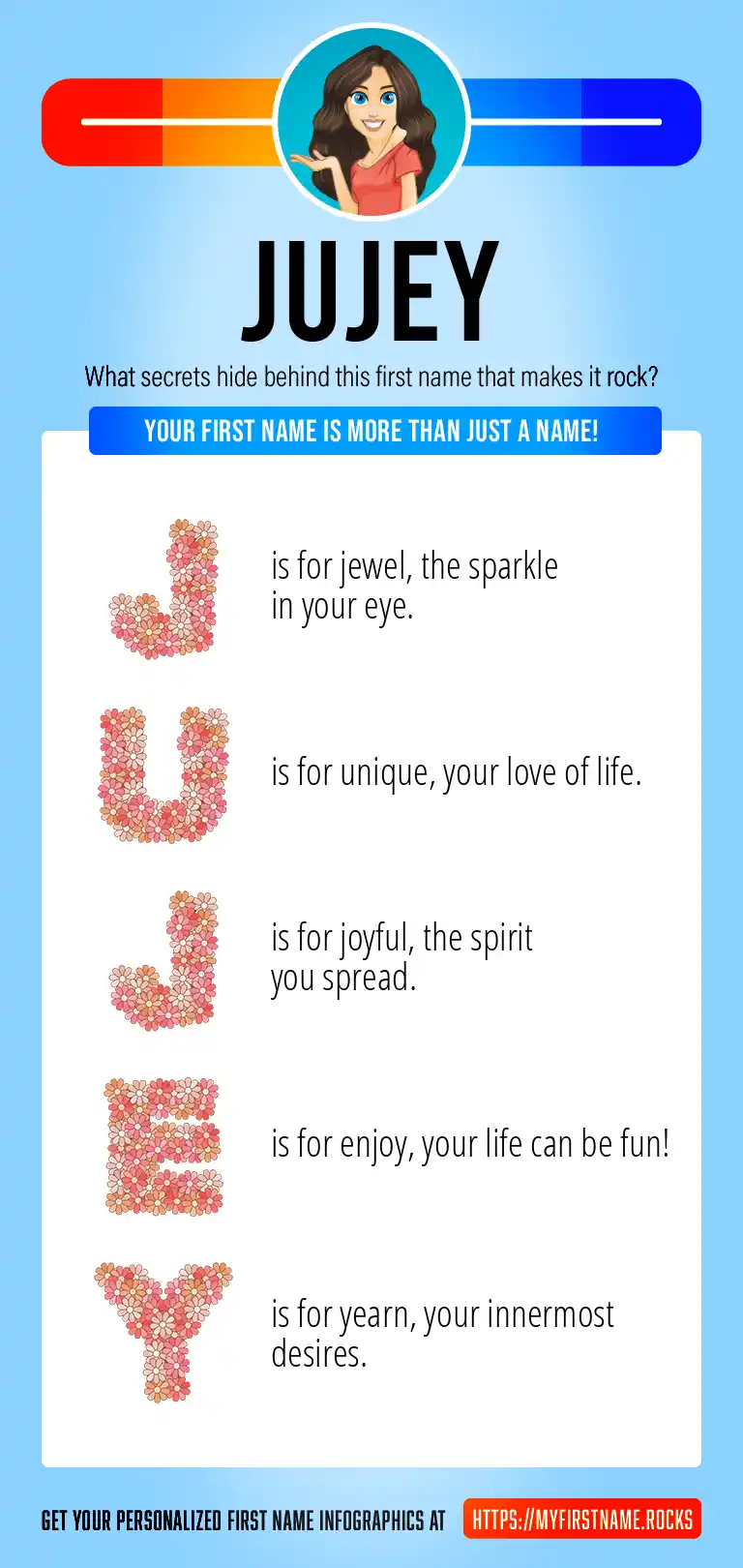 JUJEY

What secrets hide behind this first name that makes it rock?

YOUR FIRST NAME IS MORE THAN JUST A NAME!

J is for jewel, the sparkle in your eye.

U is for unique, your love of life.

J is for joyful, the spirit you spread.

E is for enjoy, your life can be fun!

Y is for yearn, your innermost desires.

GET YOUR PERSONALIZED FIRST NAME INFOGRAPHICS AT HTTPS://MYFIRSTNAME.ROCKS