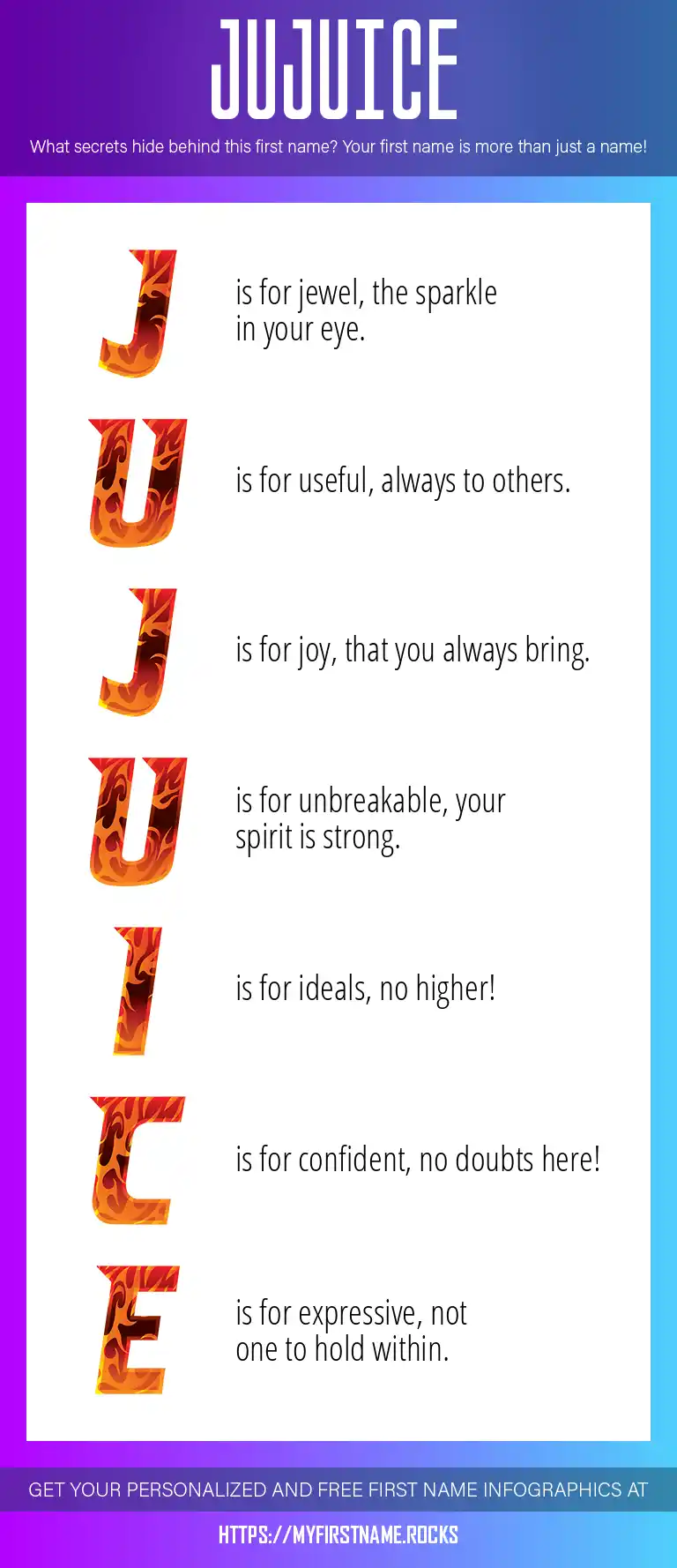 JUJUICE

What secrets hide behind this first name? Your first name is more than just a name!

J is for jewel, the sparkle in your eye.

U is for useful, always to others.

J is for joy, that you always bring.

U is for unbreakable, your spirit is strong.

I is for ideals, no higher!

C is for confident, no doubts here!

E is for expressive, not one to hold within.

GET YOUR PERSONALIZED AND FREE FIRST NAME INFOGRAPHICS AT

HTTPS://MYFIRSTNAME.ROCKS