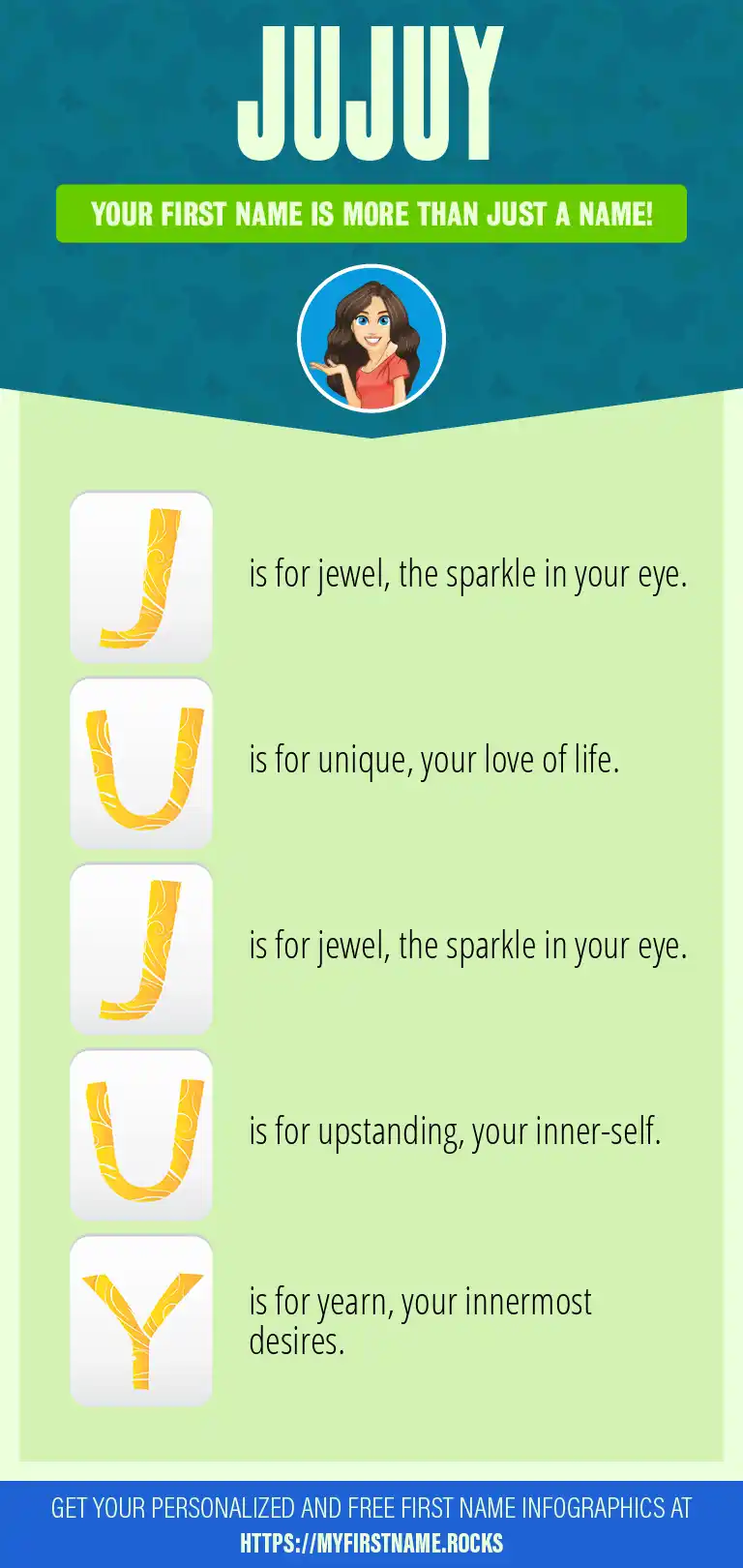 JUJUY

YOUR FIRST NAME IS MORE THAN JUST A NAME!

J is for jewel, the sparkle in your eye.

U is for unique, your love of life.

J is for jewel, the sparkle in your eye.

U is for upstanding, your inner-self.

Y is for yearn, your innermost desires.

GET YOUR PERSONALIZED AND FREE FIRST NAME INFOGRAPHICS AT HTTPS://MYFIRSTNAME.ROCKS