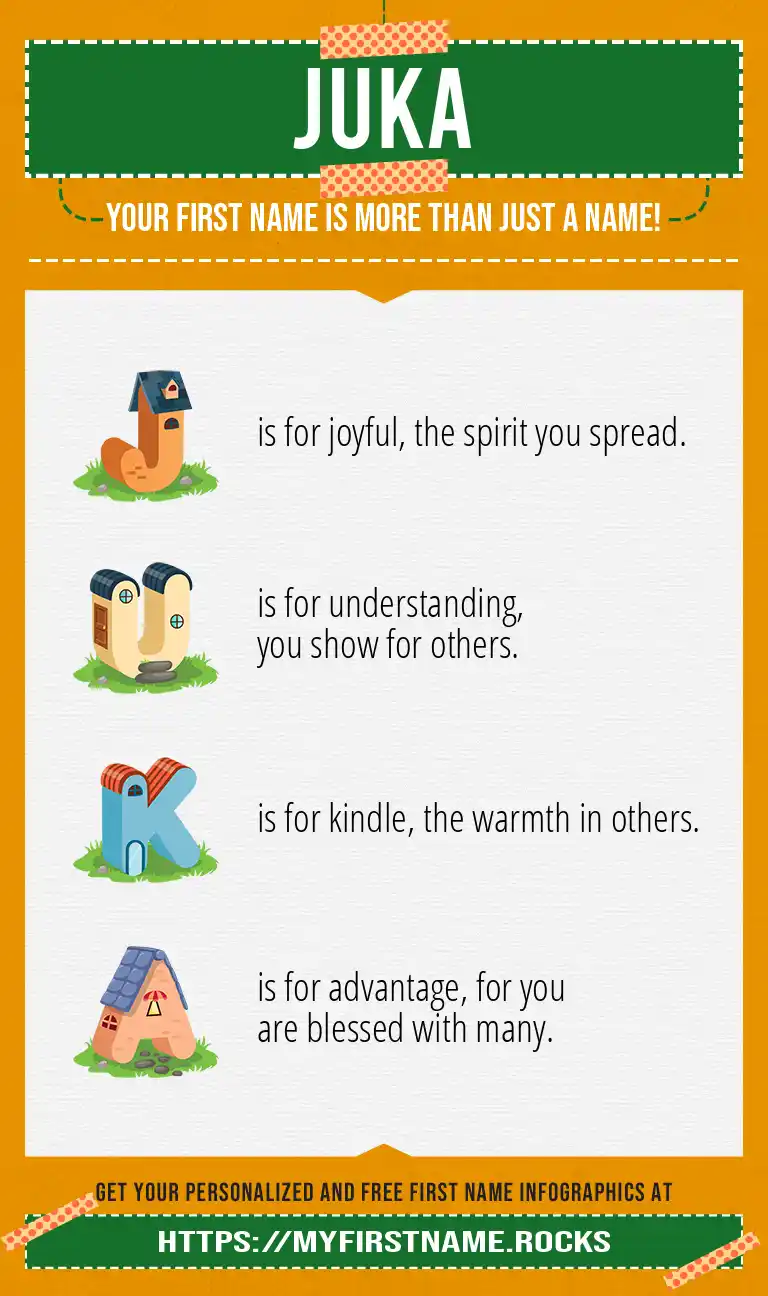 JUKA

YOUR FIRST NAME IS MORE THAN JUST A NAME!

J is for joyful, the spirit you spread.

U is for understanding, you show for others.

K is for kindle, the warmth in others.

A is for advantage, for you are blessed with many.

GET YOUR PERSONALIZED AND FREE FIRST NAME INFOGRAPHICS AT

HTTPS://MYFIRSTNAME.ROCKS