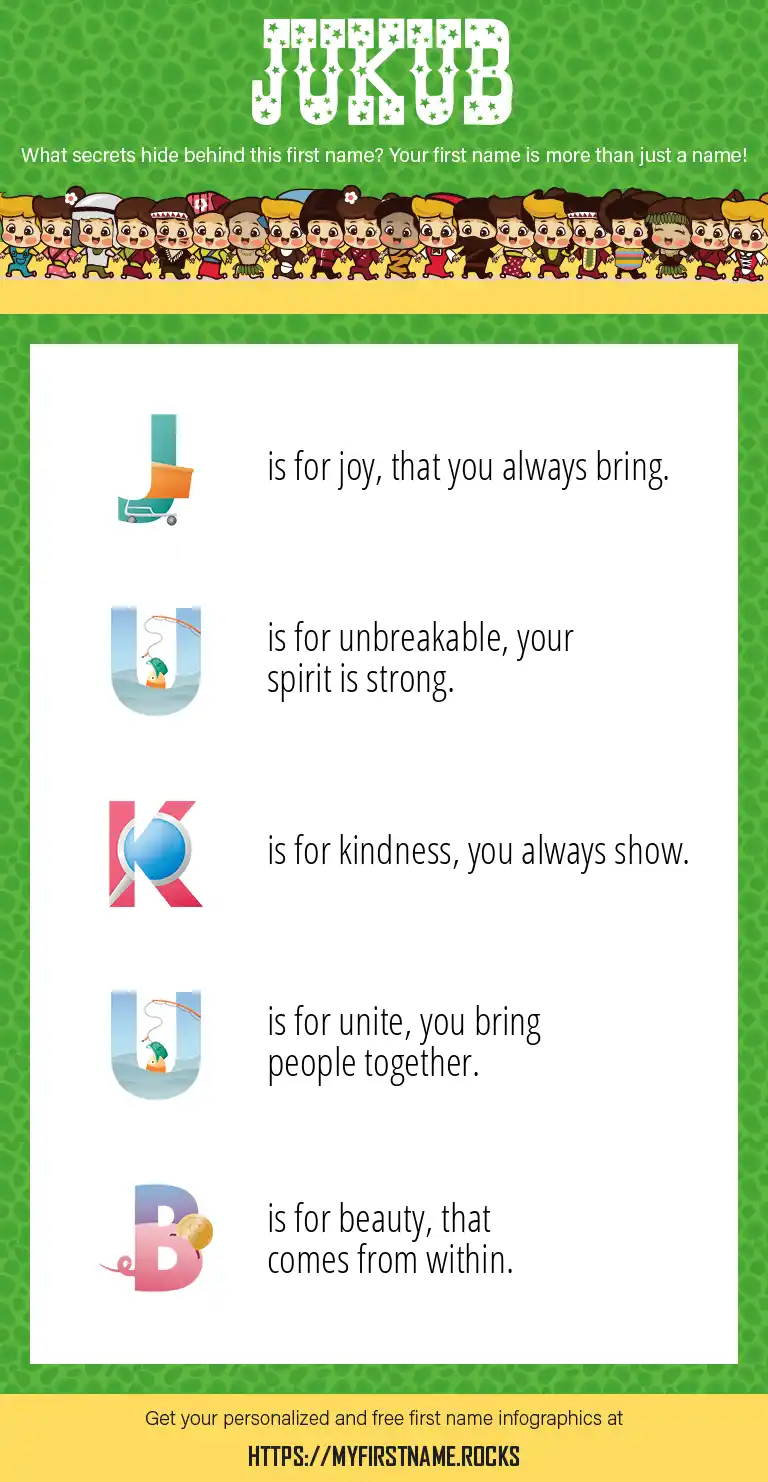 JUKUB

What secrets hide behind this first name? Your first name is more than just a name!

J is for joy, that you always bring.

U is for unbreakable, your spirit is strong.

K is for kindness, you always show.

U is for unite, you bring people together.

B is for beauty, that comes from within.

Get your personalized and free first name infographics at

HTTPS://MYFIRSTNAME.ROCKS