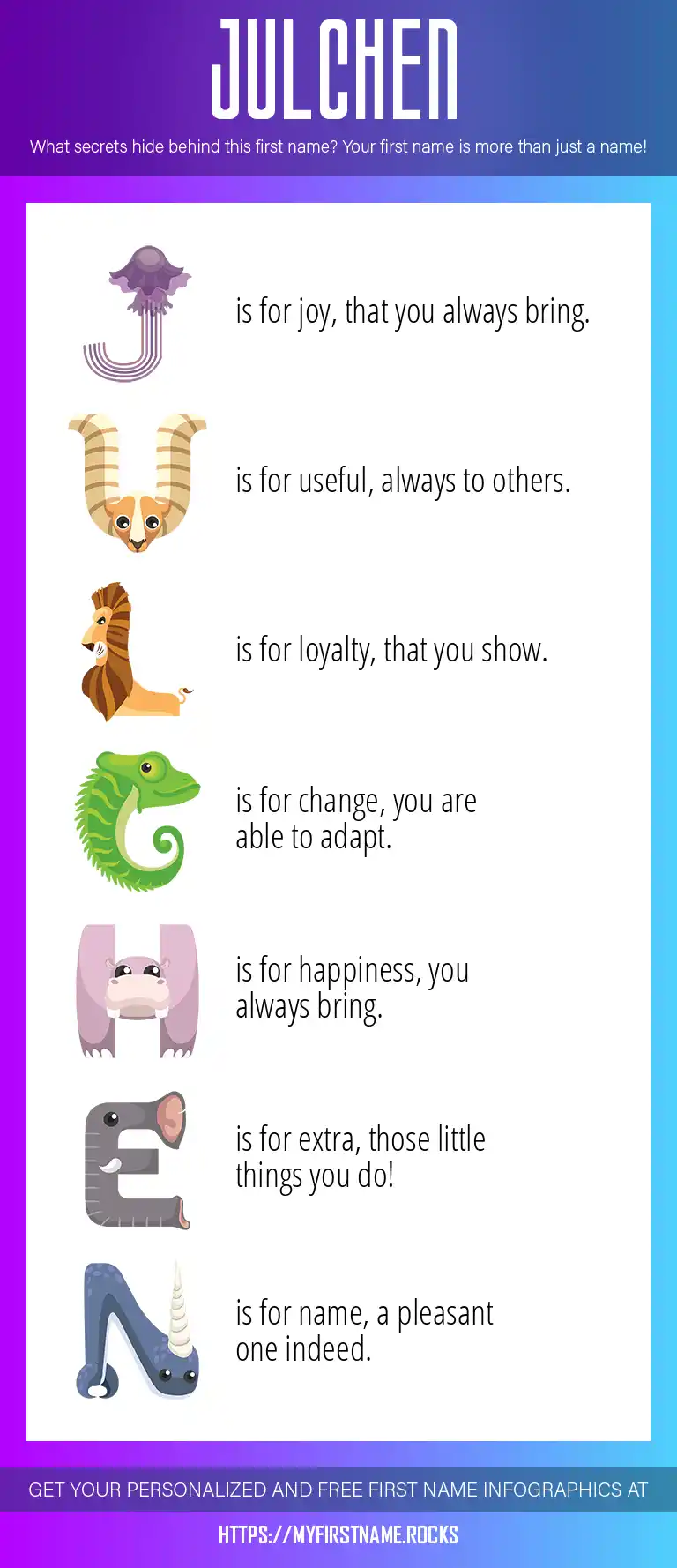 JULCHEN

What secrets hide behind this first name? Your first name is more than just a name!

J is for joy, that you always bring.

U is for useful, always to others.

L is for loyalty, that you show.

C is for change, you are able to adapt.

H is for happiness, you always bring.

E is for extra, those little things you do!

N is for name, a pleasant one indeed.

GET YOUR PERSONALIZED AND FREE FIRST NAME INFOGRAPHICS AT

HTTPS://MYFIRSTNAME.ROCKS