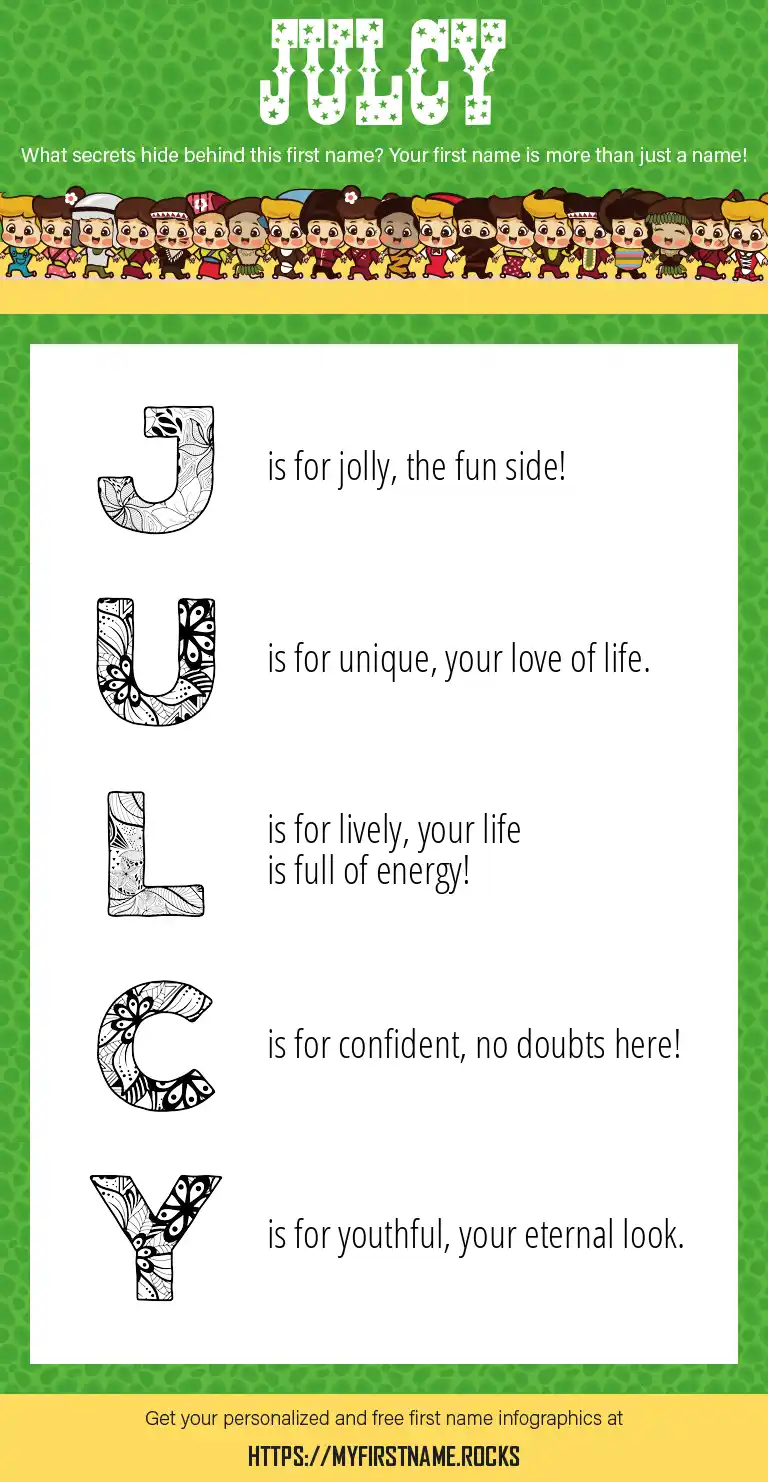 JULCY

What secrets hide behind this first name? Your first name is more than just a name!

J is for jolly, the fun side!

U is for unique, your love of life.

L is for lively, your life is full of energy!

C is for confident, no doubts here!

Y is for youthful, your eternal look.

Get your personalized and free first name infographics at

HTTPS://MYFIRSTNAME.ROCKS