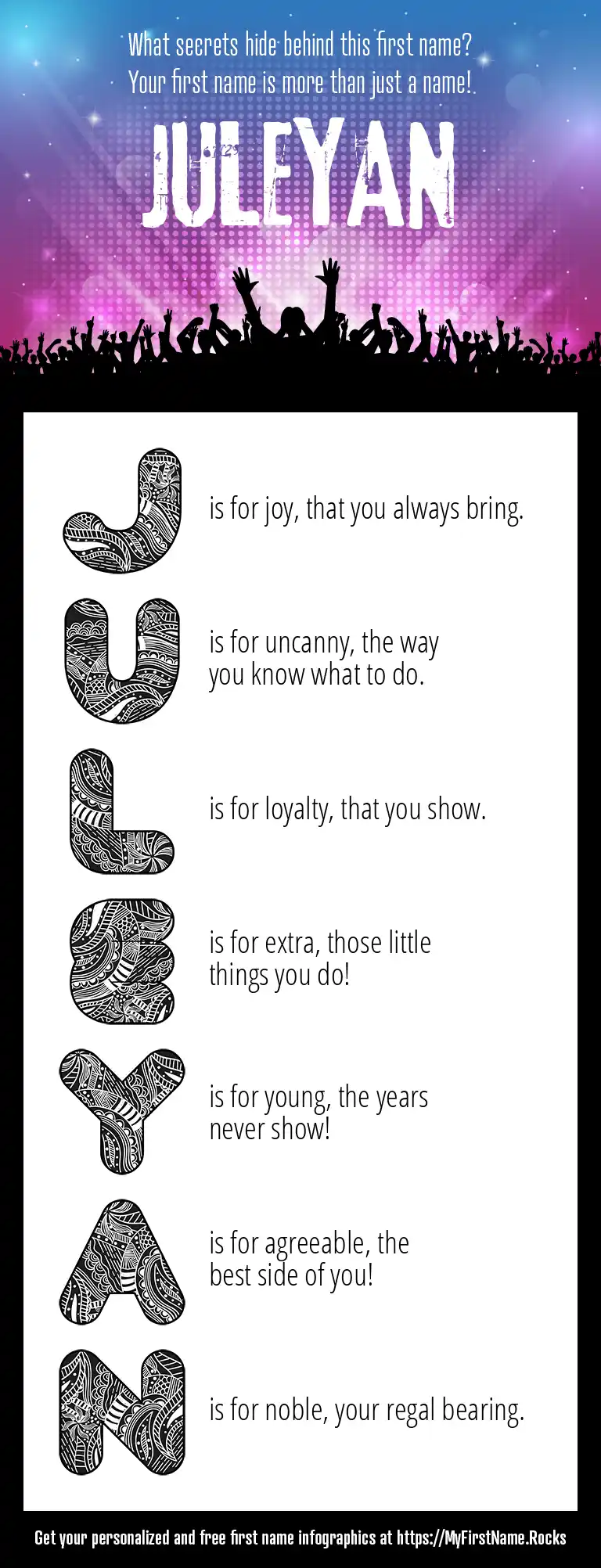 What secrets hide behind this first name?
Your first name is more than just a name!

JULEYAN

J is for joy, that you always bring.

U is for uncanny, the way you know what to do.

L is for loyalty, that you show.

E is for extra, those little things you do!

Y is for young, the years never show!

A is for agreeable, the best side of you!

N is for noble, your regal bearing.

Get your personalized and free first name infographics at https://MyFirstName.Rocks