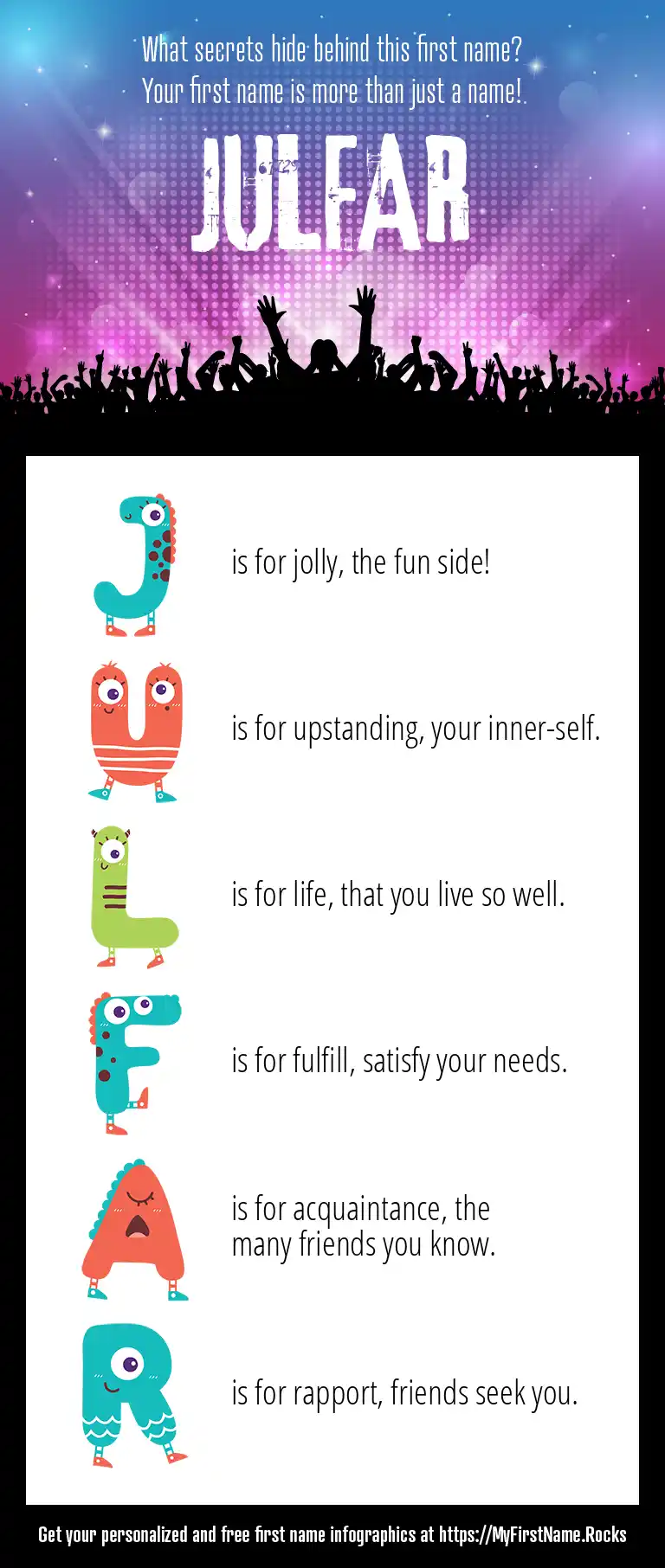 What secrets hide behind this first name?
Your first name is more than just a name!

JULFAR

J is for jolly, the fun side!

U is for upstanding, your inner-self.

L is for life, that you live so well.

F is for fulfill, satisfy your needs.

A is for acquaintance, the many friends you know.

R is for rapport, friends seek you.

Get your personalized and free first name infographics at https://MyFirstName.Rocks