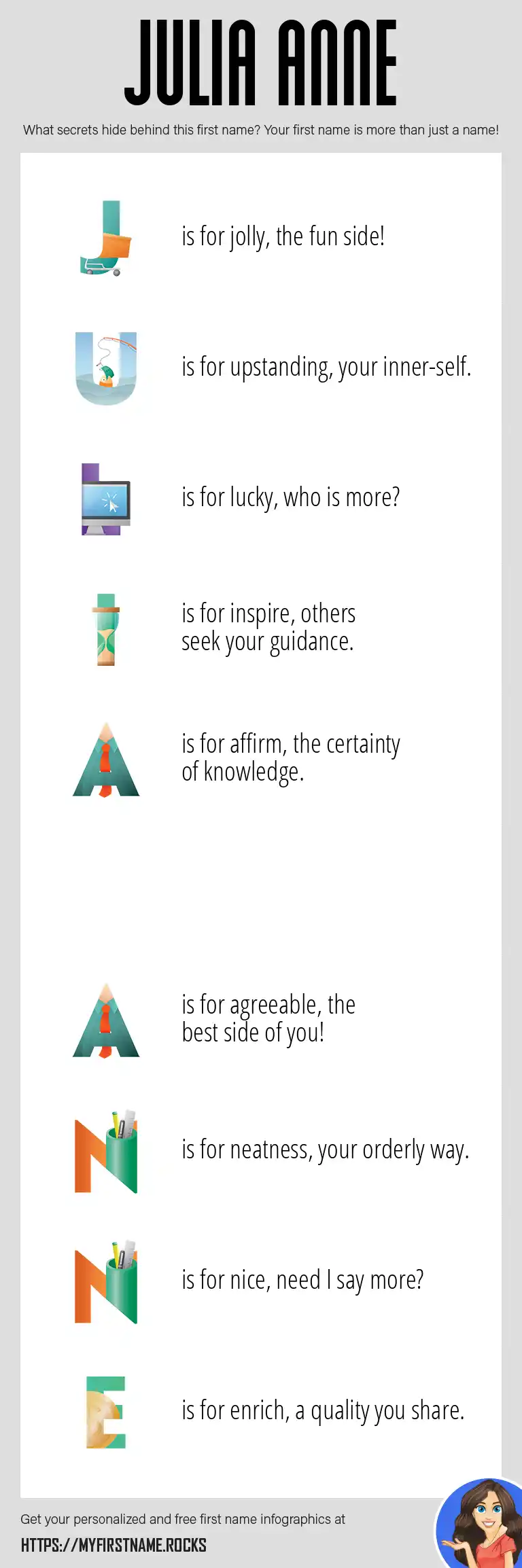 JULIA ANNE

What secrets hide behind this first name? Your first name is more than just a name!

J is for jolly, the fun side!

U is for upstanding, your inner-self.

L is for lucky, who is more?

I is for inspire, others seek your guidance.

A is for affirm, the certainty of knowledge.

A is for agreeable, the best side of you!

N is for neatness, your orderly way.

N is for nice, need I say more?

E is for enrich, a quality you share.

Get your personalized and free first name infographics at

HTTPS://MYFIRSTNAME.ROCKS