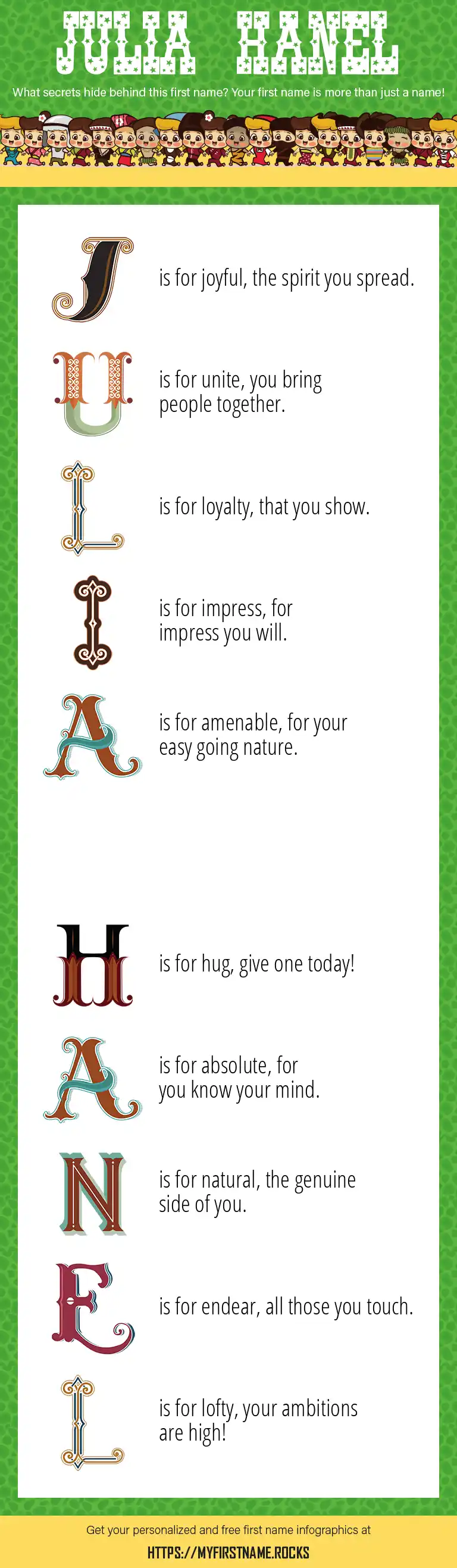 JULIA HANEL

What secrets hide behind this first name? Your first name is more than just a name!

J is for joyful, the spirit you spread.

U is for unite, you bring people together.

L is for loyalty, that you show.

I is for impress, for impress you will.

A is for amenable, for your easy going nature.

H is for hug, give one today!

A is for absolute, for you know your mind.

N is for natural, the genuine side of you.

E is for endear, all those you touch.

L is for lofty, your ambitions are high!

Get your personalized and free first name infographics at

HTTPS://MYFIRSTNAME.ROCKS