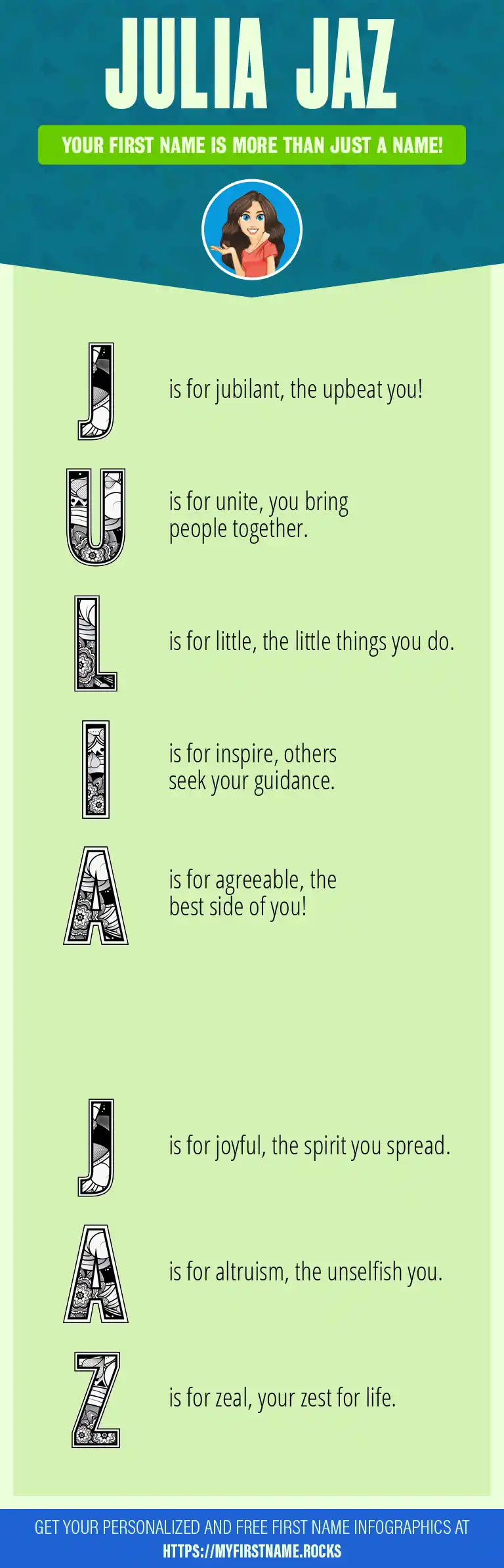 JULIA JAZ

YOUR FIRST NAME IS MORE THAN JUST A NAME!

J is for jubilant, the upbeat you!

U is for unite, you bring people together.

L is for little, the little things you do.

I is for inspire, others seek your guidance.

A is for agreeable, the best side of you!

J is for joyful, the spirit you spread.

A is for altruism, the unselfish you.

Z is for zeal, your zest for life.

GET YOUR PERSONALIZED AND FREE FIRST NAME INFOGRAPHICS AT HTTPS://MYFIRSTNAME.ROCKS