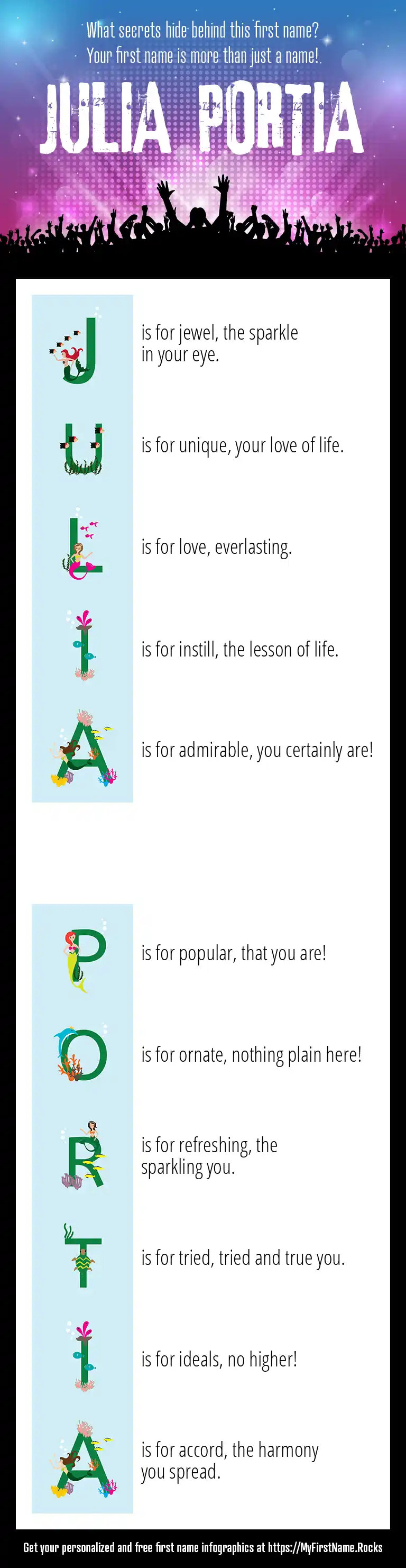 What secrets hide behind this first name?
Your first name is more than just a name!

JULIA PORTIA

J is for jewel, the sparkle in your eye.

U is for unique, your love of life.

L is for love, everlasting.

I is for instill, the lesson of life.

A is for admirable, you certainly are!

P is for popular, that you are!

O is for ornate, nothing plain here!

R is for refreshing, the sparkling you.

T is for tried, tried and true you.

I is for ideals, no higher!

A is for accord, the harmony you spread.

Get your personalized and free first name infographics at https://MyFirstName.Rocks