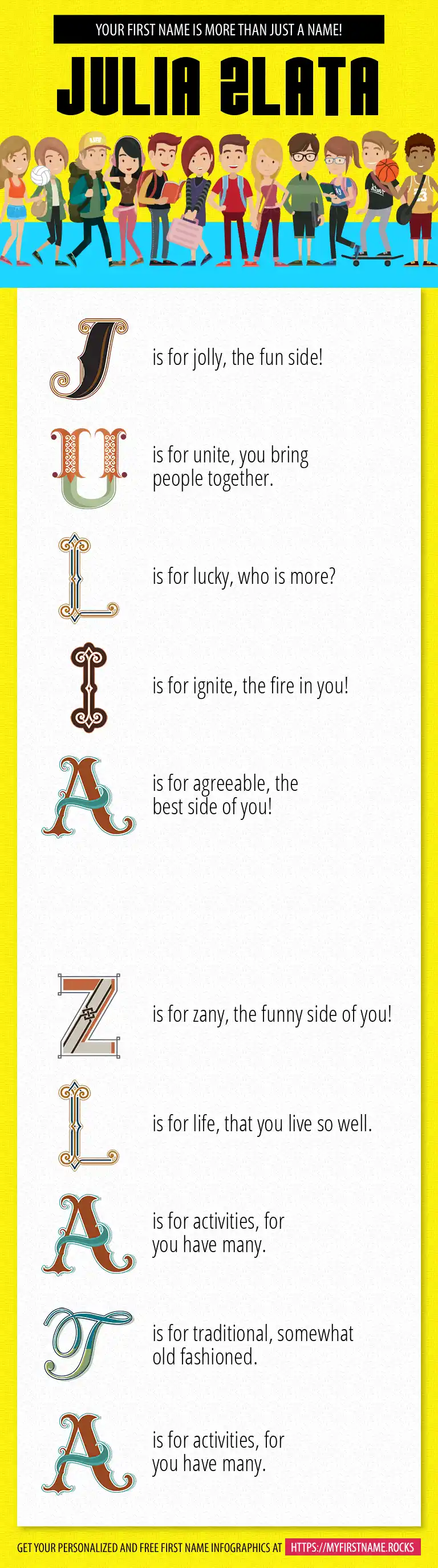 YOUR FIRST NAME IS MORE THAN JUST A NAME!

JULIA ZLATA

J is for jolly, the fun side!

U is for unite, you bring people together.

L is for lucky, who is more?

I is for ignite, the fire in you!

A is for agreeable, the best side of you!

Z is for zany, the funny side of you!

L is for life, that you live so well.

A is for activities, for you have many.

T is for traditional, somewhat old fashioned.

A is for activities, for you have many.

GET YOUR PERSONALIZED AND FREE FIRST NAME INFOGRAPHICS AT HTTPS://MYFIRSTNAME.ROCKS