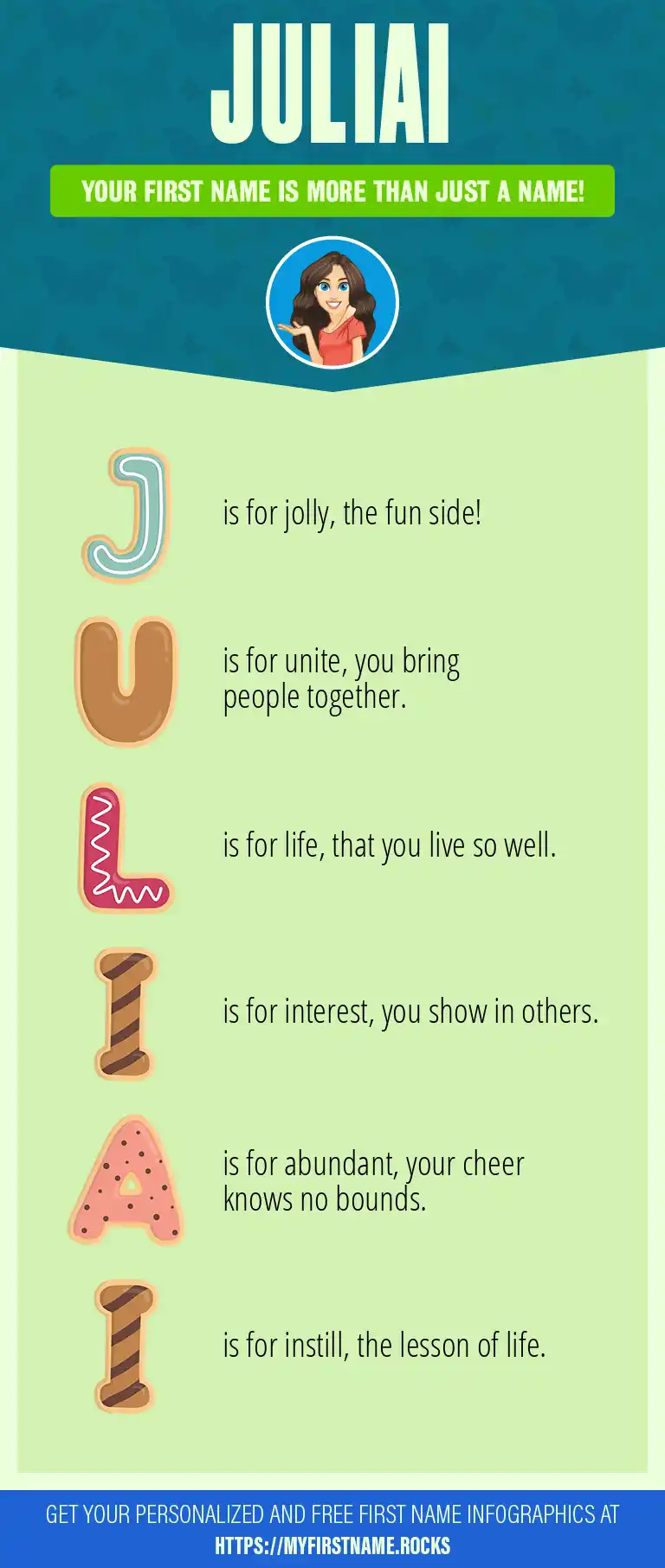 JULIAI

YOUR FIRST NAME IS MORE THAN JUST A NAME!

J is for jolly, the fun side!

U is for unite, you bring people together.

L is for life, that you live so well.

I is for interest, you show in others.

A is for abundant, your cheer knows no bounds.

I is for instill, the lesson of life.

GET YOUR PERSONALIZED AND FREE FIRST NAME INFOGRAPHICS AT HTTPS://MYFIRSTNAME.ROCKS