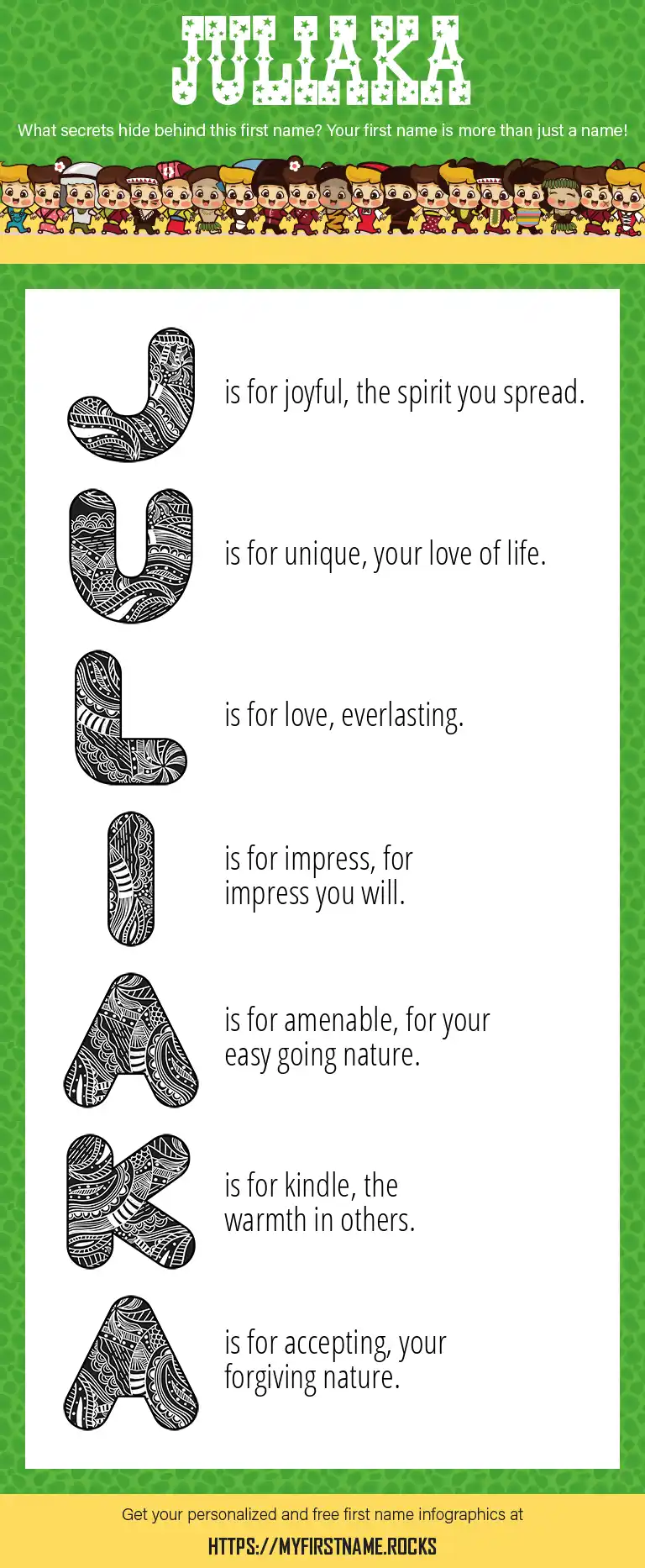 JULIAKA

What secrets hide behind this first name? Your first name is more than just a name!

J is for joyful, the spirit you spread.

U is for unique, your love of life.

L is for love, everlasting.

I is for impress, for impress you will.

A is for amenable, for your easy going nature.

K is for kindle, the warmth in others.

A is for accepting, your forgiving nature.

Get your personalized and free first name infographics at

HTTPS://MYFIRSTNAME.ROCKS