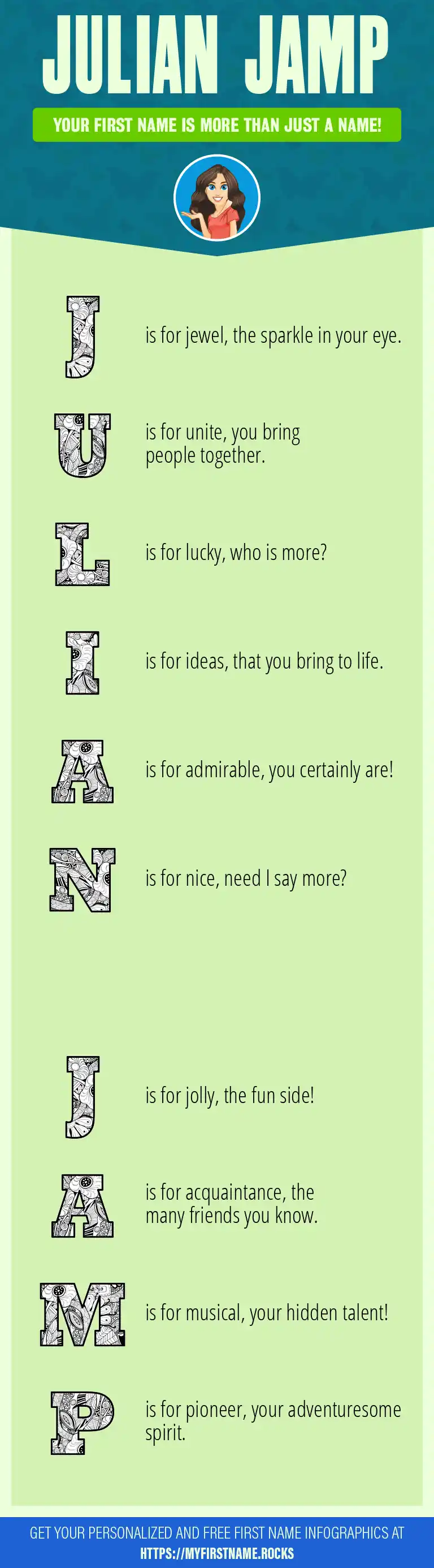 JULIAN JAMP

YOUR FIRST NAME IS MORE THAN JUST A NAME!

J is for jewel, the sparkle in your eye.

U is for unite, you bring people together.

L is for lucky, who is more?

I is for ideas, that you bring to life.

A is for admirable, you certainly are!

N is for nice, need I say more?

J is for jolly, the fun side!

A is for acquaintance, the many friends you know.

M is for musical, your hidden talent!

P is for pioneer, your adventuresome spirit.

GET YOUR PERSONALIZED AND FREE FIRST NAME INFOGRAPHICS AT HTTPS://MYFIRSTNAME.ROCKS