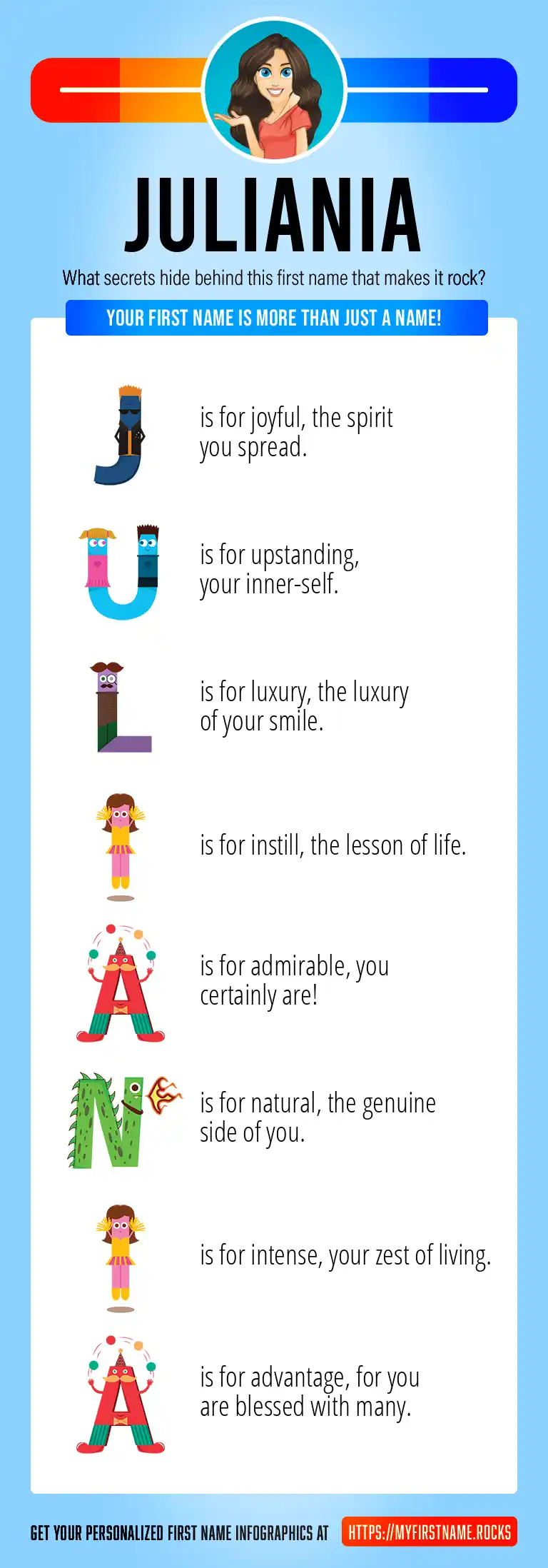 JULIANIA

What secrets hide behind this first name that makes it rock?

YOUR FIRST NAME IS MORE THAN JUST A NAME!

J is for joyful, the spirit you spread.

U is for upstanding, your inner-self.

L is for luxury, the luxury of your smile.

I is for instill, the lesson of life.

A is for admirable, you certainly are!

N is for natural, the genuine side of you.

I is for intense, your zest of living.

A is for advantage, for you are blessed with many.

GET YOUR PERSONALIZED FIRST NAME INFOGRAPHICS AT HTTPS://MYFIRSTNAME.ROCKS