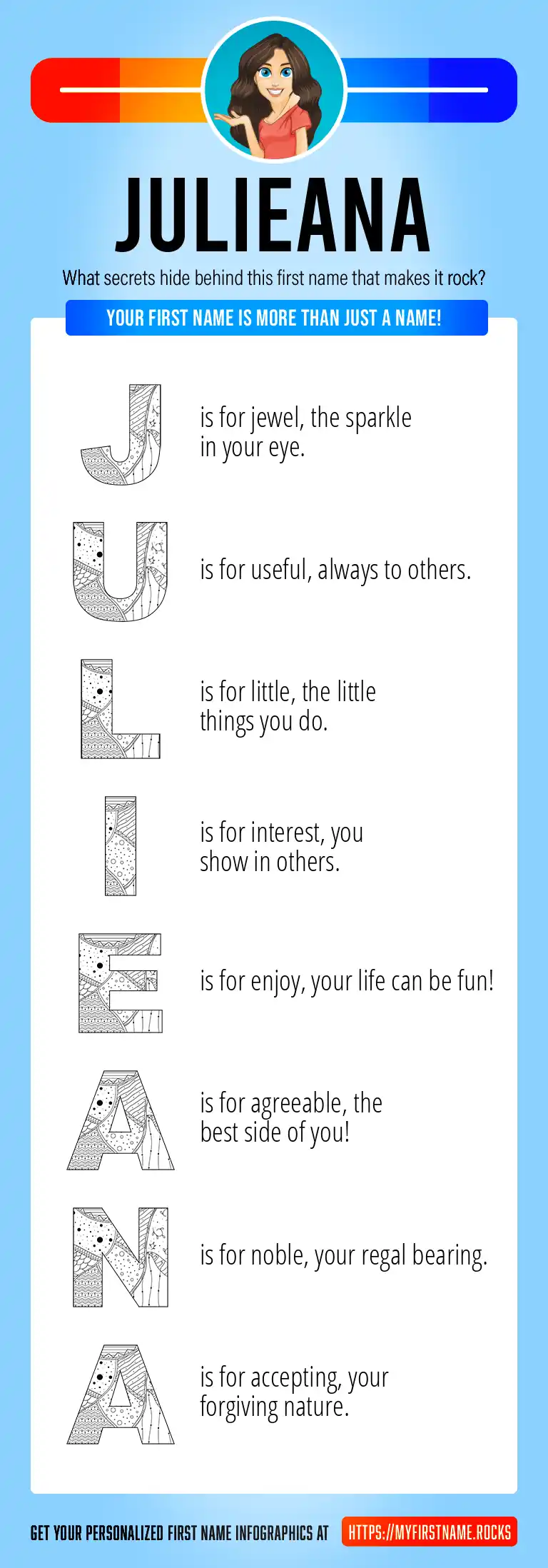 JULIEANA

What secrets hide behind this first name that makes it rock?

YOUR FIRST NAME IS MORE THAN JUST A NAME!

J is for jewel, the sparkle in your eye.

U is for useful, always to others.

L is for little, the little things you do.

I is for interest, you show in others.

E is for enjoy, your life can be fun!

A is for agreeable, the best side of you!

N is for noble, your regal bearing.

A is for accepting, your forgiving nature.

GET YOUR PERSONALIZED FIRST NAME INFOGRAPHICS AT HTTPS://MYFIRSTNAME.ROCKS