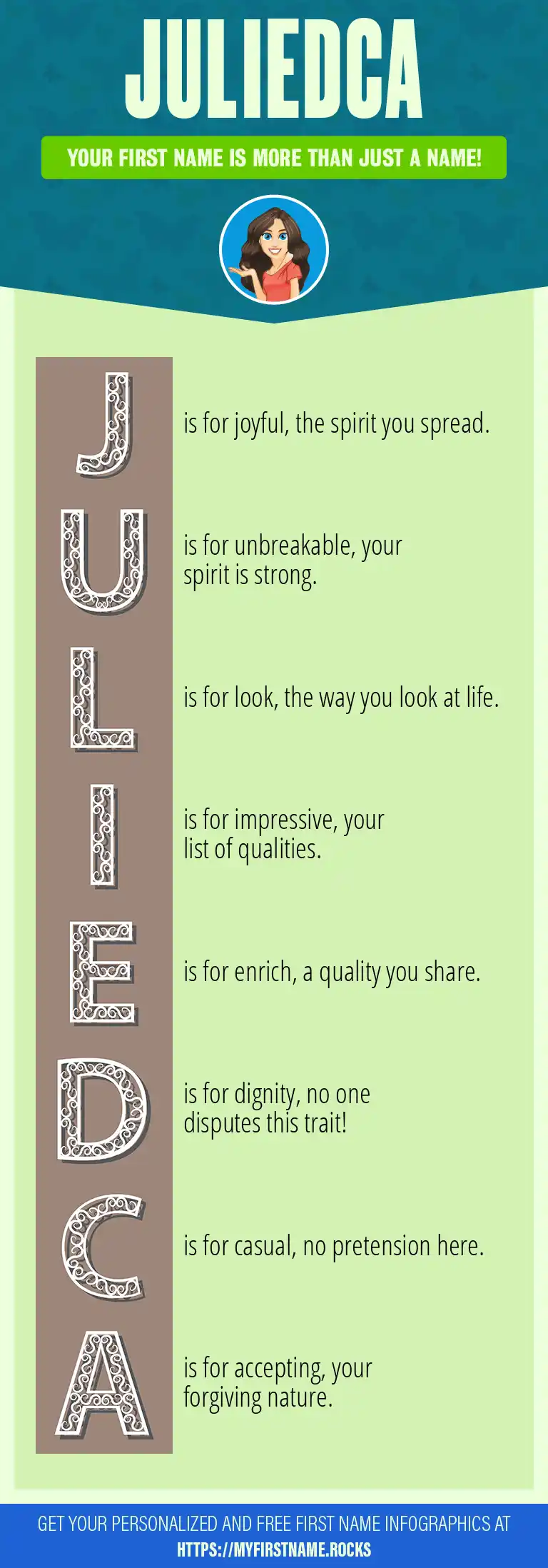 JULIEDCA

YOUR FIRST NAME IS MORE THAN JUST A NAME!

J is for joyful, the spirit you spread.

U is for unbreakable, your spirit is strong.

L is for look, the way you look at life.

I is for impressive, your list of qualities.

E is for enrich, a quality you share.

D is for dignity, no one disputes this trait!

C is for casual, no pretension here.

A is for accepting, your forgiving nature.

GET YOUR PERSONALIZED AND FREE FIRST NAME INFOGRAPHICS AT HTTPS://MYFIRSTNAME.ROCKS