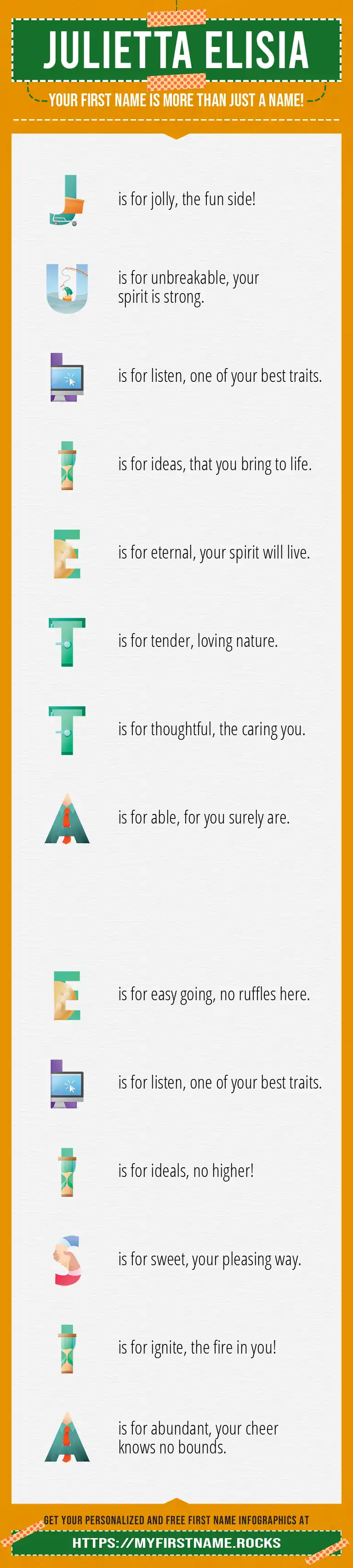 JULIETTA ELISIA

YOUR FIRST NAME IS MORE THAN JUST A NAME!

J is for jolly, the fun side!

U is for unbreakable, your spirit is strong.

L is for listen, one of your best traits.

I is for ideas, that you bring to life.

E is for eternal, your spirit will live.

T is for tender, loving nature.

T is for thoughtful, the caring you.

A is for able, for you surely are.

E is for easy going, no ruffles here.

L is for listen, one of your best traits.

I is for ideals, no higher!

S is for sweet, your pleasing way.

I is for ignite, the fire in you!

A is for abundant, your cheer knows no bounds.

GET YOUR PERSONALIZED AND FREE FIRST NAME INFOGRAPHICS AT

HTTPS://MYFIRSTNAME.ROCKS