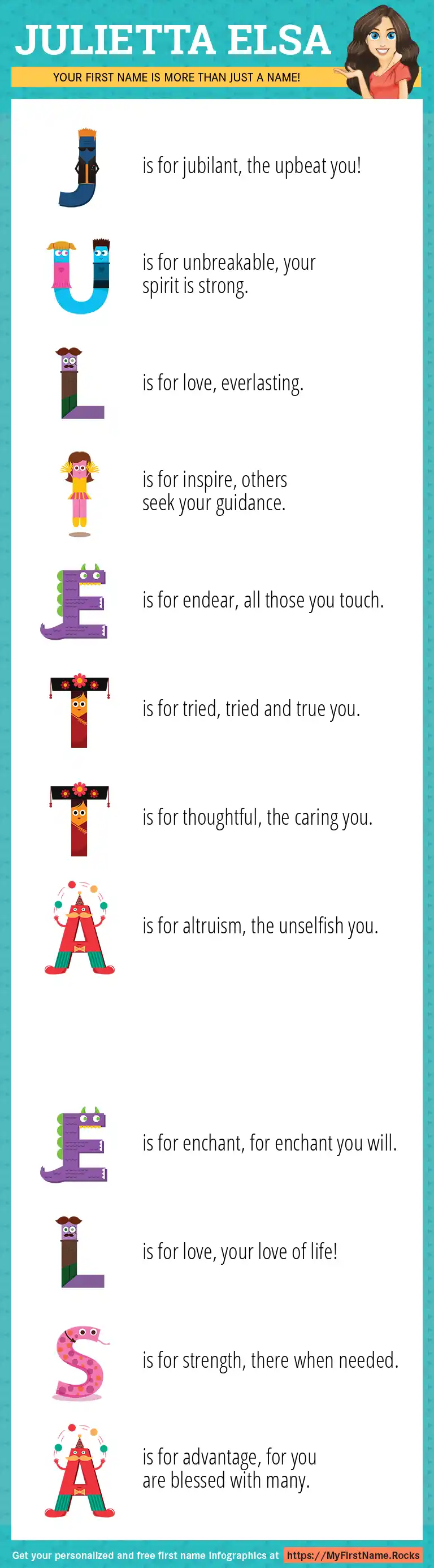 JULIETTA ELSA

YOUR FIRST NAME IS MORE THAN JUST A NAME!

J is for jubilant, the upbeat you!

U is for unbreakable, your spirit is strong.

L is for love, everlasting.

I is for inspire, others seek your guidance.

E is for endear, all those you touch.

T is for tried, tried and true you.

T is for thoughtful, the caring you.

A is for altruism, the unselfish you.

E is for enchant, for enchant you will.

L is for love, your love of life!

S is for strength, there when needed.

A is for advantage, for you are blessed with many.

Get your personalized and free first name infographics at https://MyFirstName.Rocks