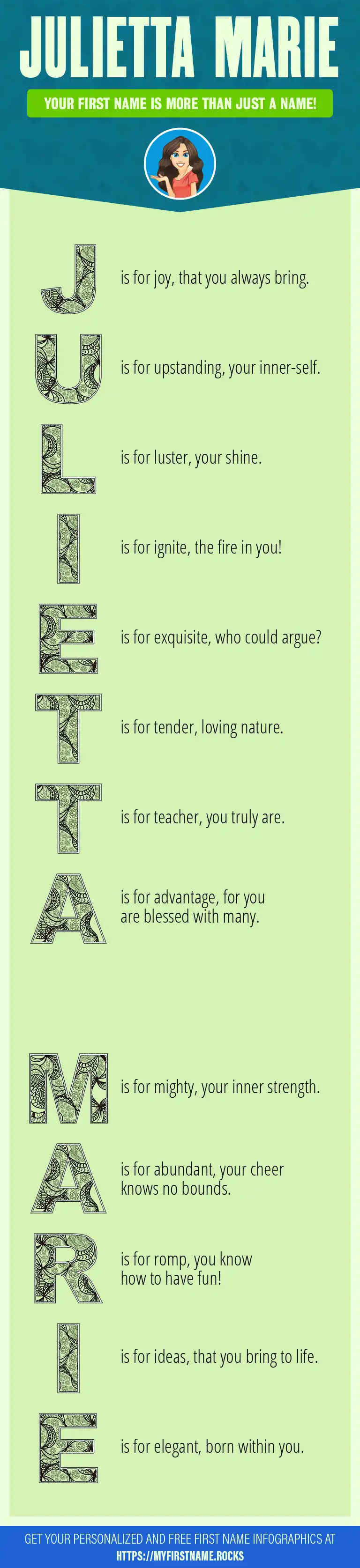 JULIETTA MARIE

YOUR FIRST NAME IS MORE THAN JUST A NAME!

J is for joy, that you always bring.

U is for upstanding, your inner-self.

L is for luster, your shine.

I is for ignite, the fire in you!

E is for exquisite, who could argue?

T is for tender, loving nature.

T is for teacher, you truly are.

A is for advantage, for you are blessed with many.

M is for mighty, your inner strength.

A is for abundant, your cheer knows no bounds.

R is for romp, you know how to have fun!

I is for ideas, that you bring to life.

E is for elegant, born within you.

GET YOUR PERSONALIZED AND FREE FIRST NAME INFOGRAPHICS AT HTTPS://MYFIRSTNAME.ROCKS